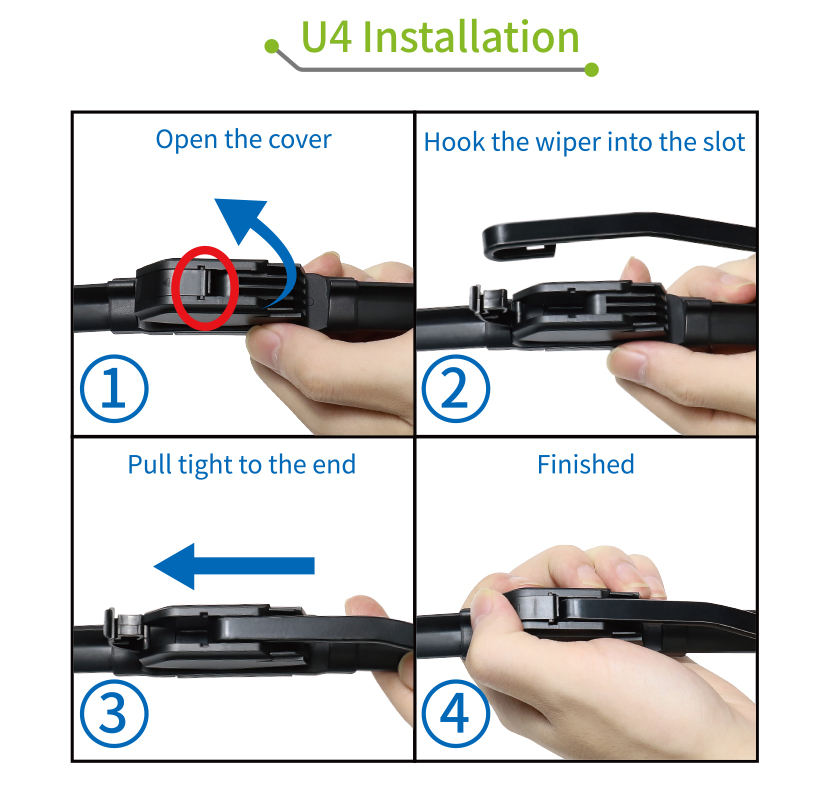 U4 Installation

Open the cover

①

Hook the wiper into the slot

②

Pull tight to the end

③

Finished

④