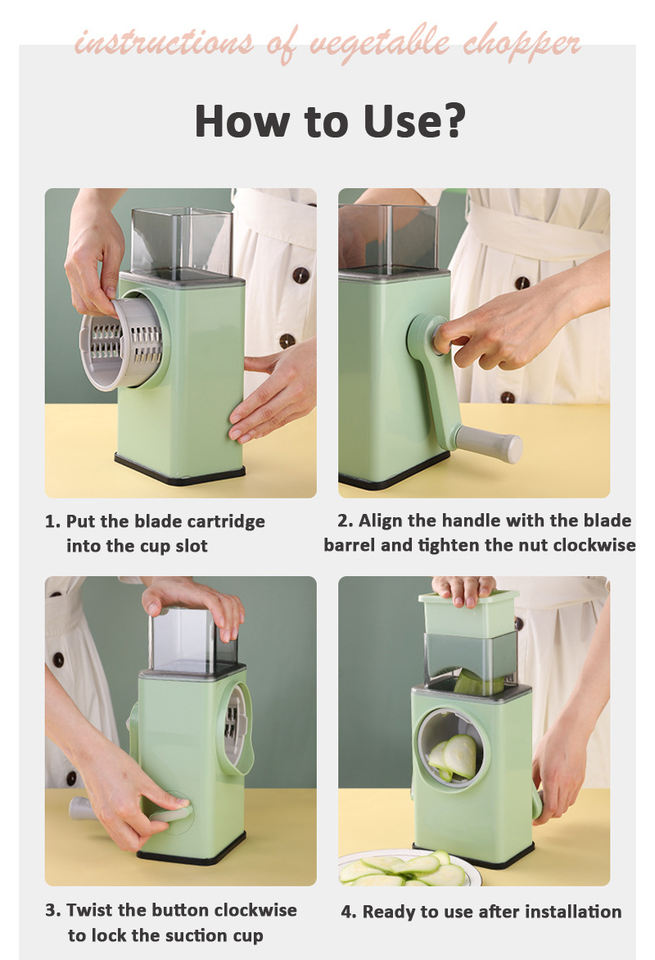 instructions of vegetable chopper

How to Use?

1. Put the blade cartridge into the cup slot

2. Align the handle with the blade barrel and tighten the nut clockwise

3. Twist the button clockwise to lock the suction cup

4. Ready to use after installation