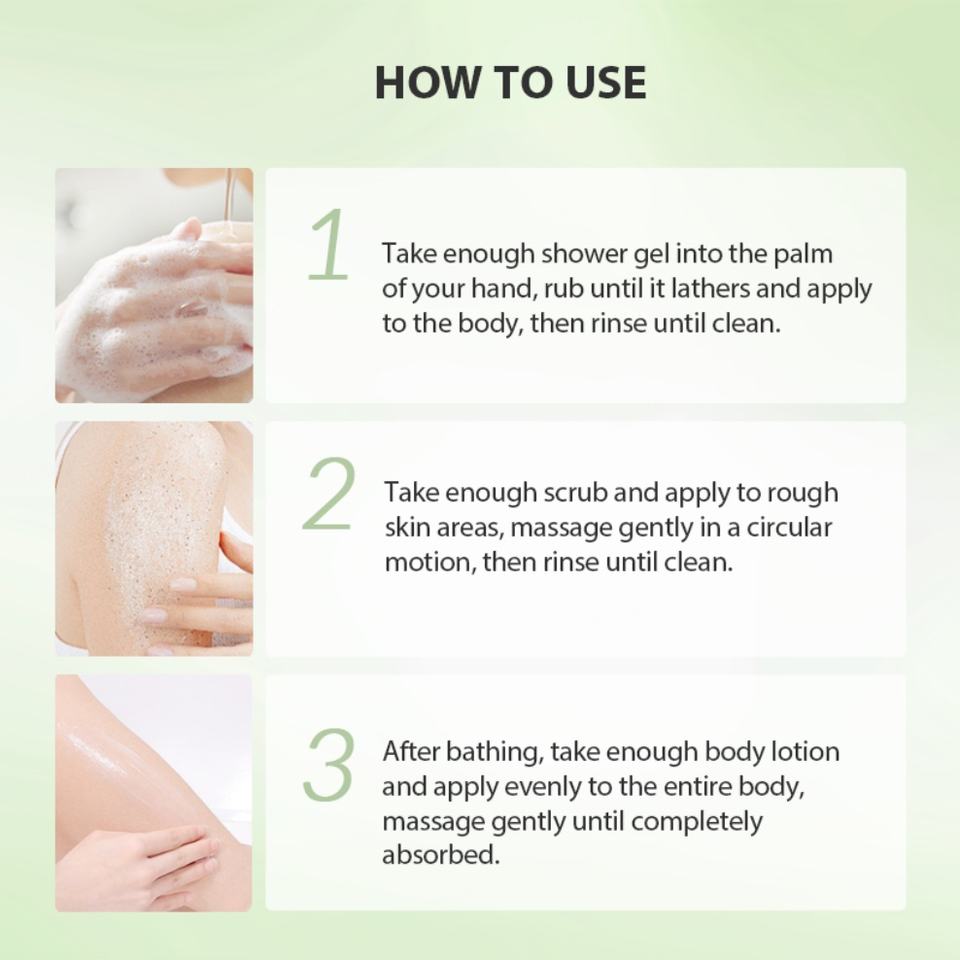 HOW TO USE

1

Take enough shower gel into the palm of your hand, rub until it lathers and apply to the body, then rinse until clean.

2

Take enough scrub and apply to rough skin areas, massage gently in a circular motion, then rinse until clean.

3

After bathing, take enough body lotion and apply evenly to the entire body, massage gently until completely absorbed.