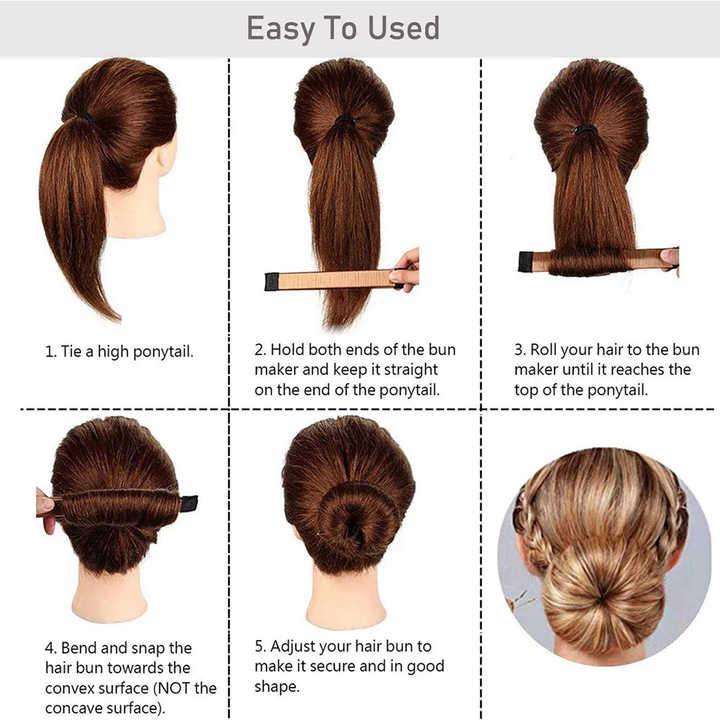 Easy To Used

1. Tie a high ponytail.

2. Hold both ends of the bun maker and keep it straight on the end of the ponytail.

3. Roll your hair to the bun maker until it reaches the top of the ponytail.

4. Bend and snap the hair bun towards the convex surface (NOT the concave surface).

5. Adjust your hair bun to make it secure and in good shape.