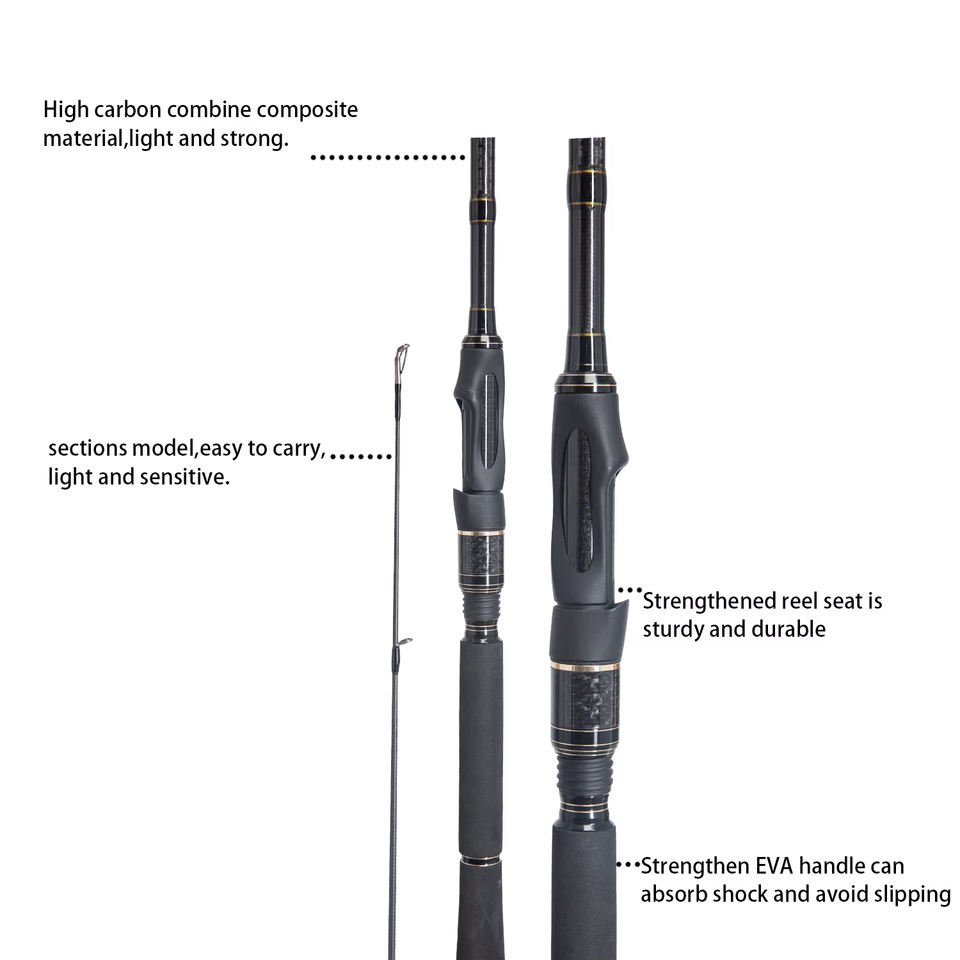 High carbon combine composite material,light and strong.

sections model,easy to carry, light and sensitive.

Strengthened reel seat is sturdy and durable

Strengthen EVA handle can absorb shock and avoid slipping