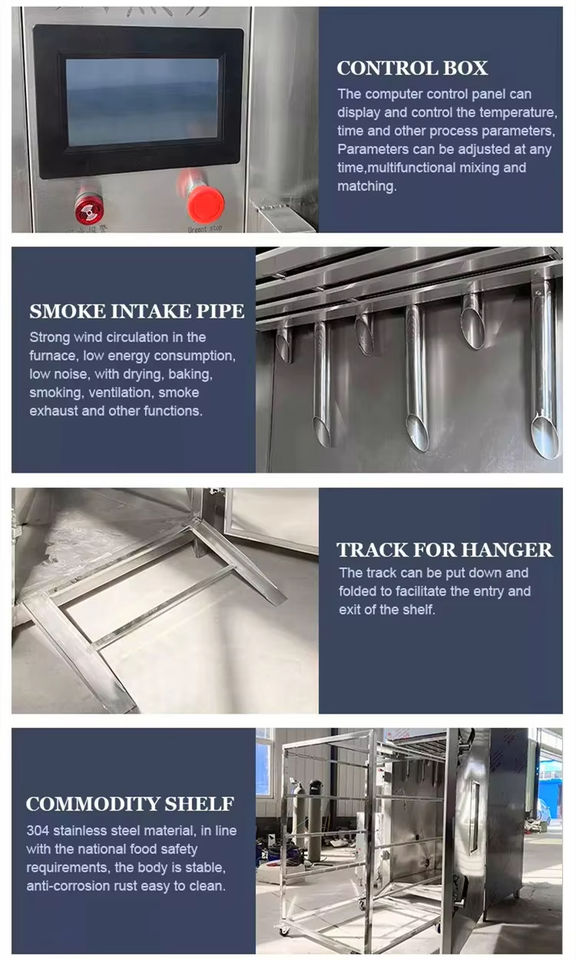 CONTROL BOX
The computer control panel can display and control the temperature, time and other process parameters, Parameters can be adjusted at any time,multifunctional mixing and matching.

SMOKE INTAKE PIPE
Strong wind circulation in the furnace, low energy consumption, low noise, with drying, baking, smoking, ventilation, smoke exhaust and other functions.

TRACK FOR HANGER
The track can be put down and folded to facilitate the entry and exit of the shelf.

COMMODITY SHELF
304 stainless steel material, in line with the national food safety requirements, the body is stable, anti-corrosion rust easy to clean.