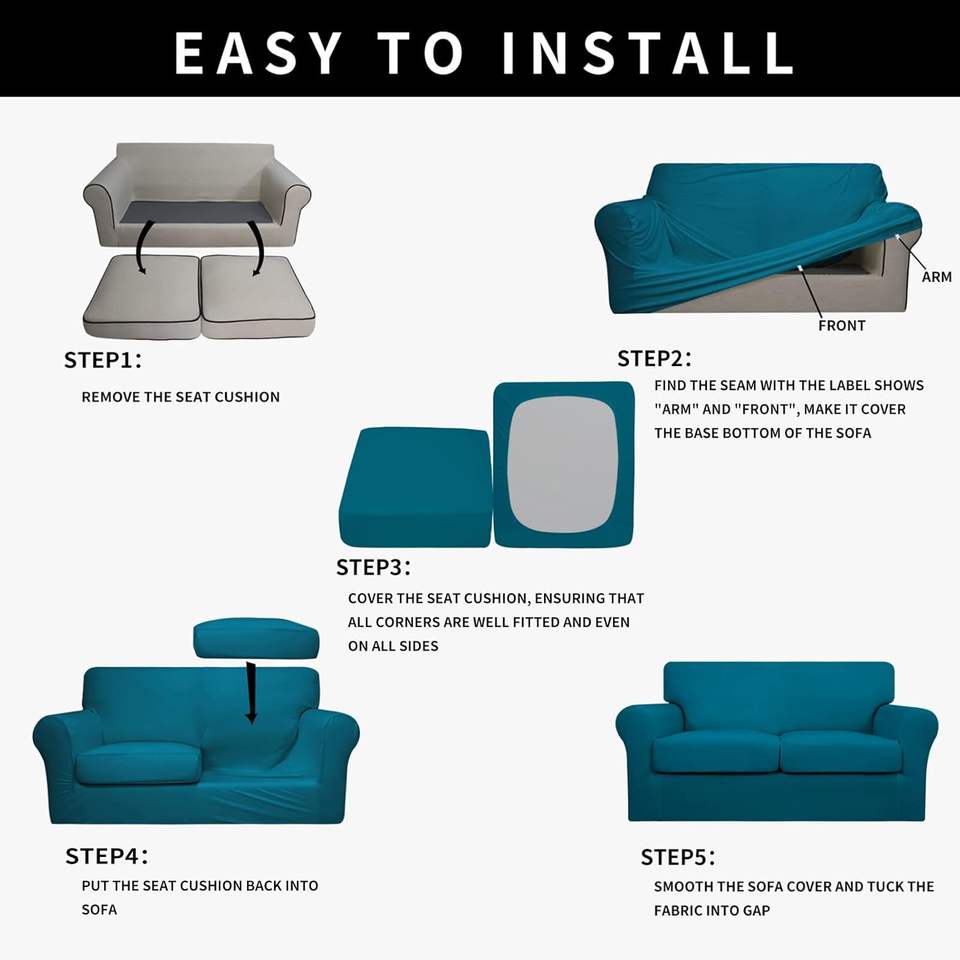 EASY TO INSTALL

STEP1:
REMOVE THE SEAT CUSHION

ARM
FRONT

STEP2:
FIND THE SEAM WITH THE LABEL SHOWS "ARM" AND "FRONT", MAKE IT COVER THE BASE BOTTOM OF THE SOFA

STEP3:
COVER THE SEAT CUSHION, ENSURING THAT ALL CORNERS ARE WELL FITTED AND EVEN ON ALL SIDES

STEP4:
PUT THE SEAT CUSHION BACK INTO SOFA

STEP5:
SMOOTH THE SOFA COVER AND TUCK THE FABRIC INTO GAP