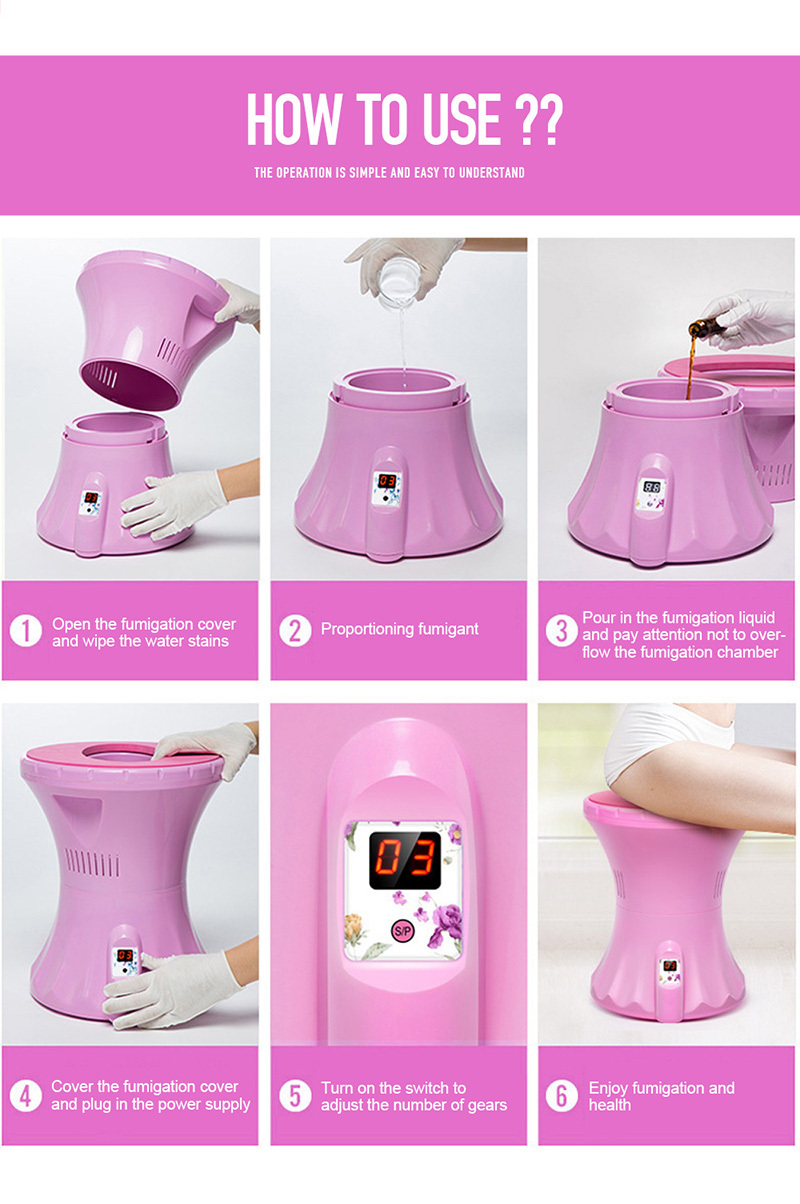 HOW TO USE ??

THE OPERATION IS SIMPLE AND EASY TO UNDERSTAND

1 Open the fumigation cover and wipe the water stains

2 Proportioning fumigant

3 Pour in the fumigation liquid and pay attention not to overflow the fumigation chamber

03

S/P

4 Cover the fumigation cover and plug in the power supply

5 Turn on the switch to adjust the number of gears

6 Enjoy fumigation and health