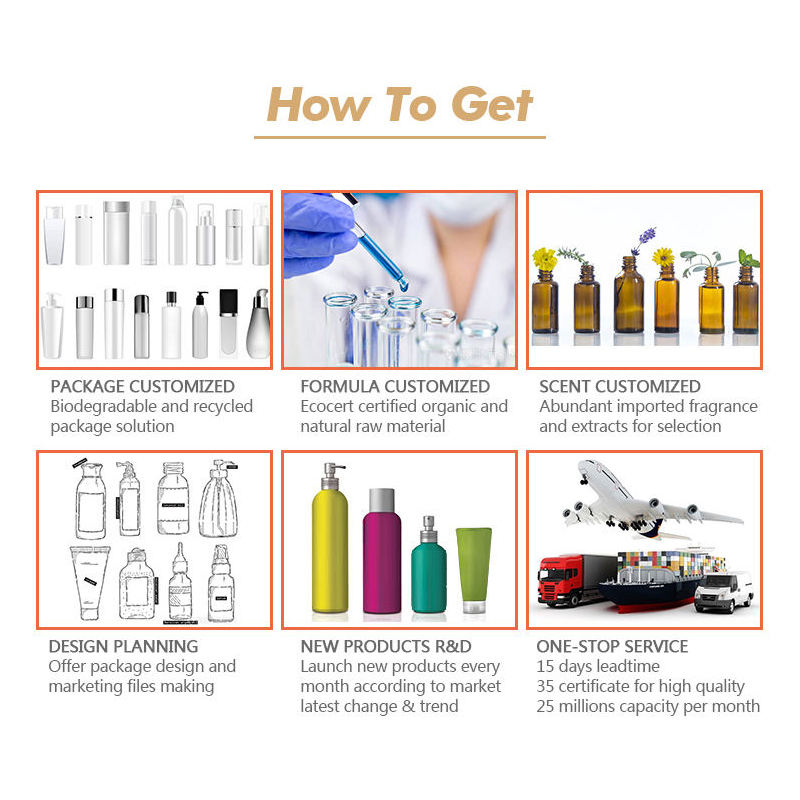 How To Get

PACKAGE CUSTOMIZED
Biodegradable and recycled package solution

FORMULA CUSTOMIZED
Ecocert certified organic and natural raw material

SCENT CUSTOMIZED
Abundant imported fragrance and extracts for selection

DESIGN PLANNING
Offer package design and marketing files making

NEW PRODUCTS R&D
Launch new products every month according to market latest change & trend

ONE-STOP SERVICE
15 days leadtime
35 certificate for high quality
25 millions capacity per month