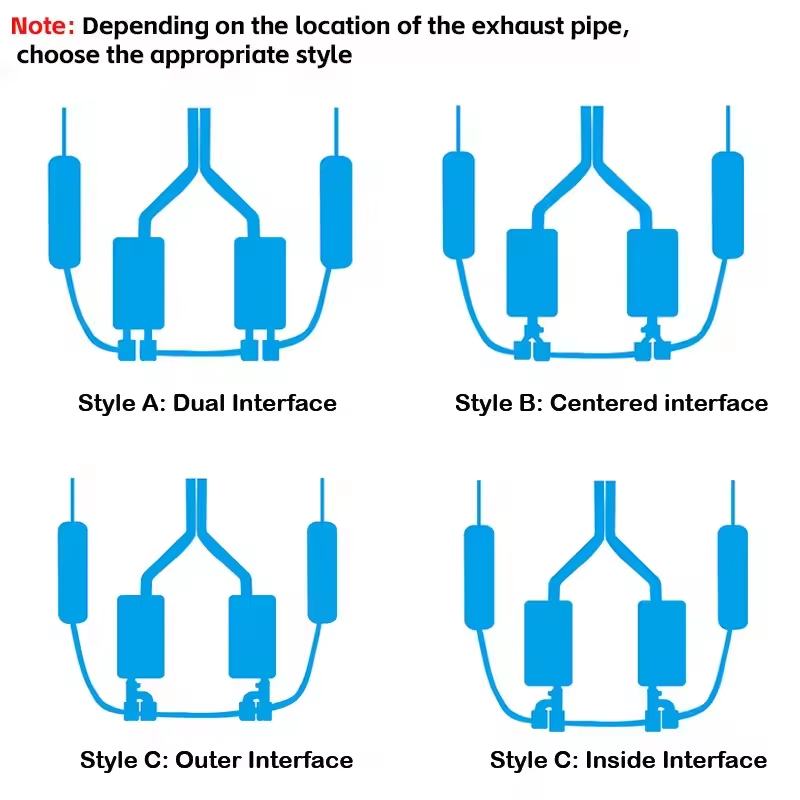 Note: Depending on the location of the exhaust pipe, choose the appropriate style

Style A: Dual Interface

Style B: Centered interface

Style C: Outer Interface

Style C: Inside Interface