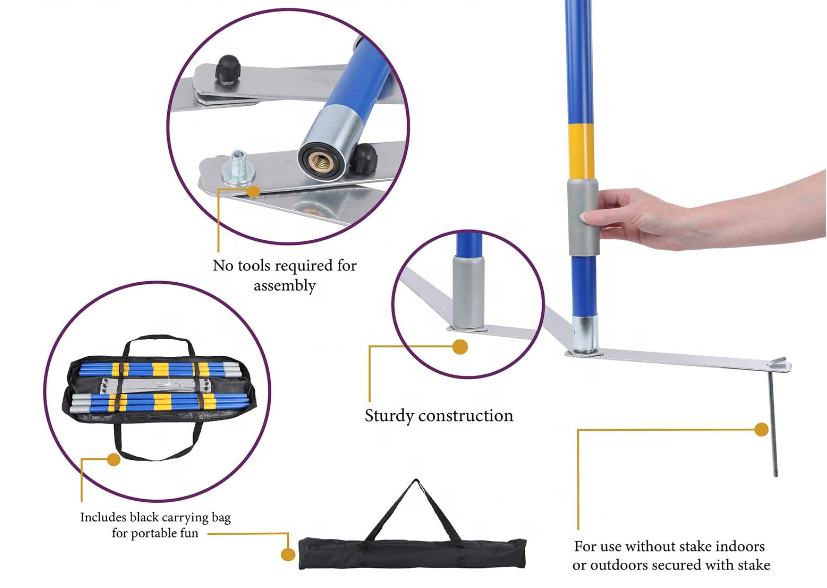 No tools required for assembly

Sturdy construction

Includes black carrying bag for portable fun

For use without stake indoors or outdoors secured with stake