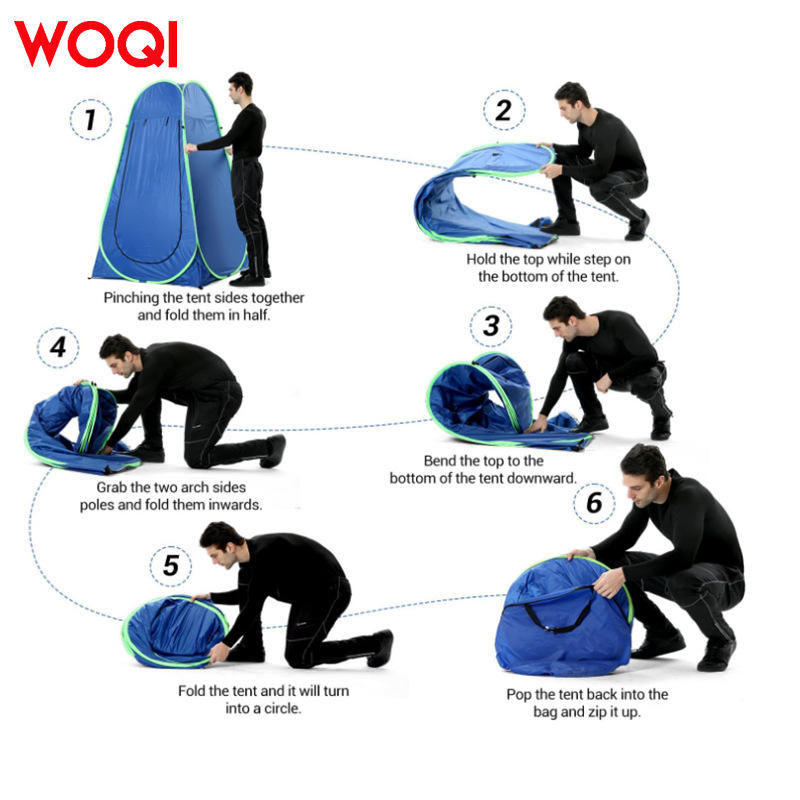 WOQI

1
Pinching the tent sides together and fold them in half.

2
Hold the top while step on the bottom of the tent.

3
Bend the top to the bottom of the tent downward.

4
Grab the two arch sides poles and fold them inwards.

5
Fold the tent and it will turn into a circle.

6
Pop the tent back into the bag and zip it up.