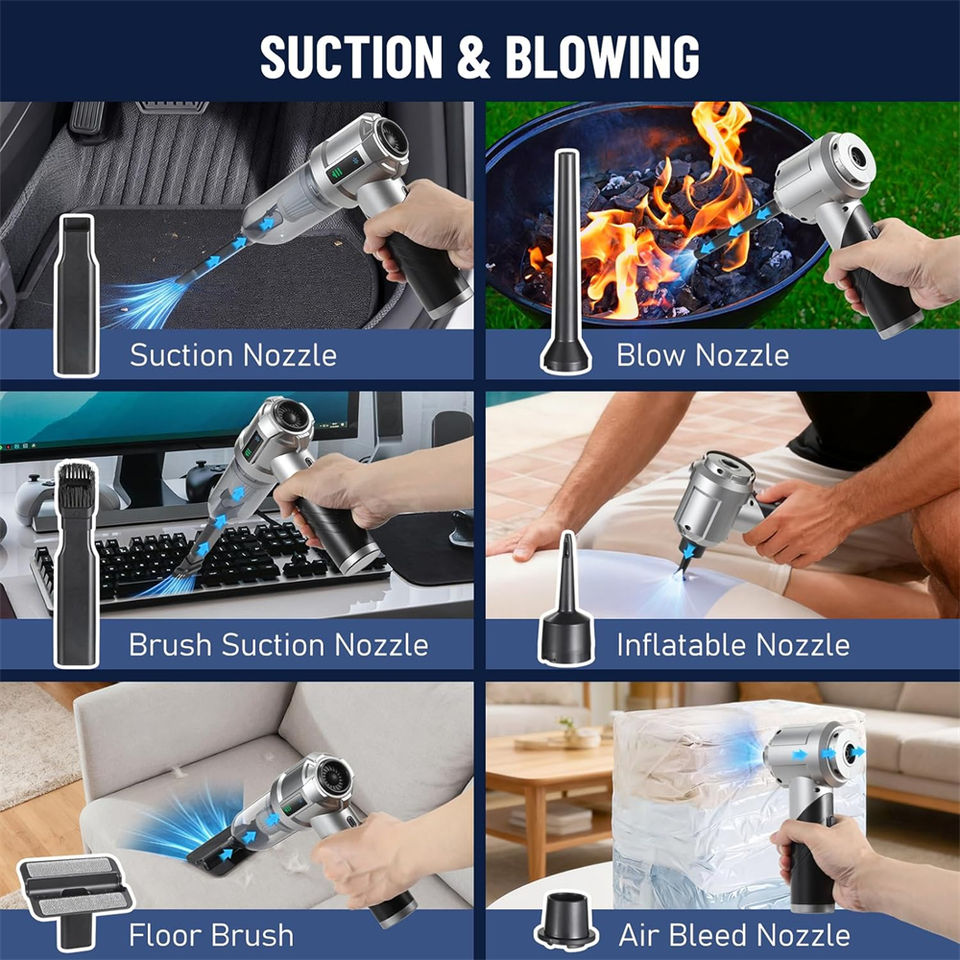 SUCTION & BLOWING

Suction Nozzle

Blow Nozzle

Brush Suction Nozzle

Inflatable Nozzle

Floor Brush

Air Bleed Nozzle