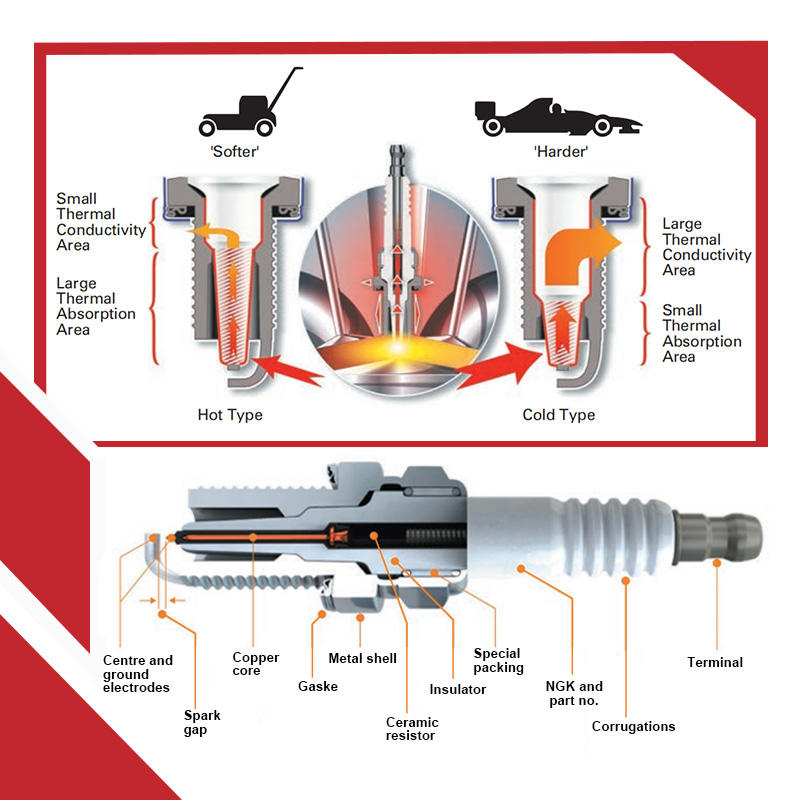 'Softer'

'Harder'

Small Thermal Conductivity Area

Large Thermal Absorption Area

Large Thermal Conductivity Area

Small Thermal Absorption Area

Hot Type

Cold Type

Centre and ground electrodes

Spark gap

Copper core

Gaske

Metal shell

Ceramic resistor

Insulator

Special packing

NGK and part no.

Corrugations

Terminal