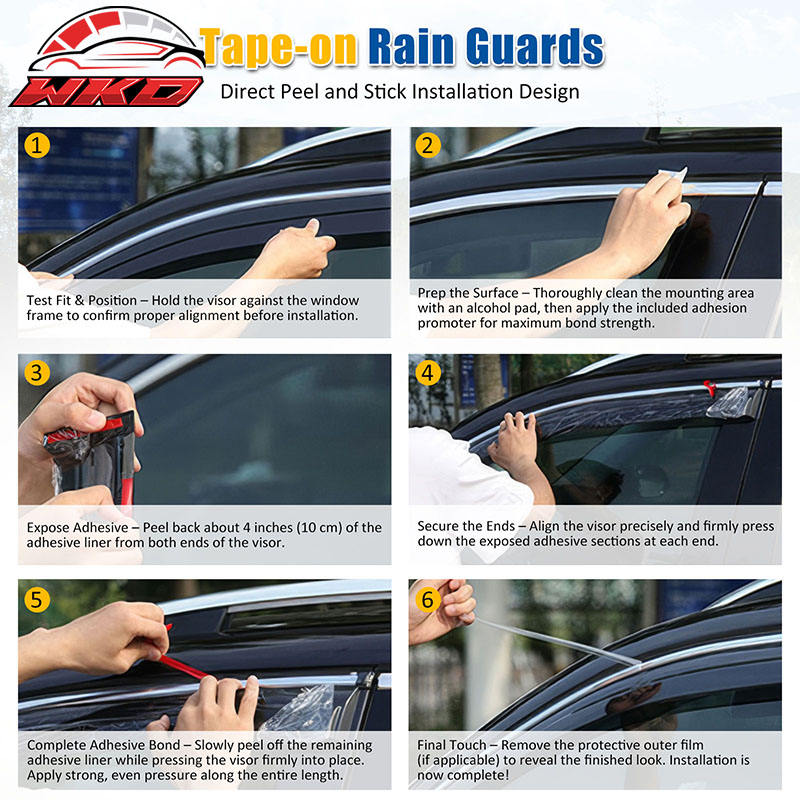 WKD

Tape-on Rain Guards

Direct Peel and Stick Installation Design

1

Test Fit & Position – Hold the visor against the window frame to confirm proper alignment before installation.

2

Prep the Surface – Thoroughly clean the mounting area with an alcohol pad, then apply the included adhesion promoter for maximum bond strength.

3

Expose Adhesive – Peel back about 4 inches (10 cm) of the adhesive liner from both ends of the visor.

4

Secure the Ends – Align the visor precisely and firmly press down the exposed adhesive sections at each end.

5

Complete Adhesive Bond – Slowly peel off the remaining adhesive liner while pressing the visor firmly into place. Apply strong, even pressure along the entire length.

6

Final Touch – Remove the protective outer film (if applicable) to reveal the finished look. Installation is now complete!