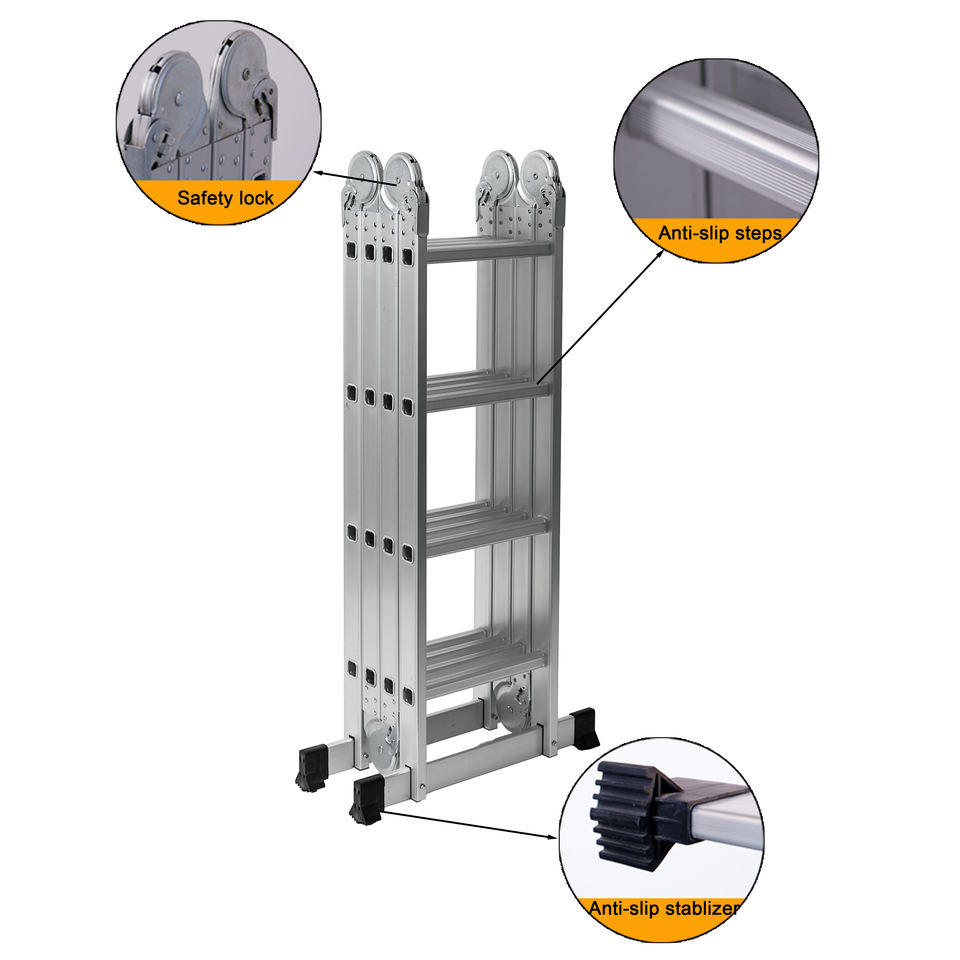 Safety lock

Anti-slip steps

Anti-slip stablizer