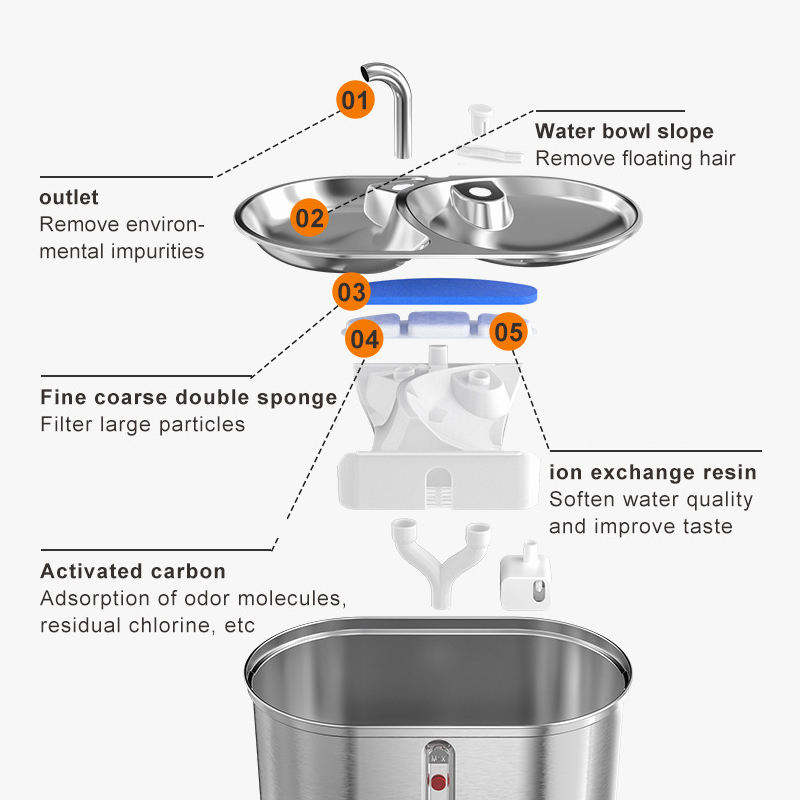 01

Water bowl slope
Remove floating hair

outlet
Remove environmental impurities

02

03

04

05

Fine coarse double sponge
Filter large particles

ion exchange resin
Soften water quality and improve taste

Activated carbon
Adsorption of odor molecules, residual chlorine, etc

MAX