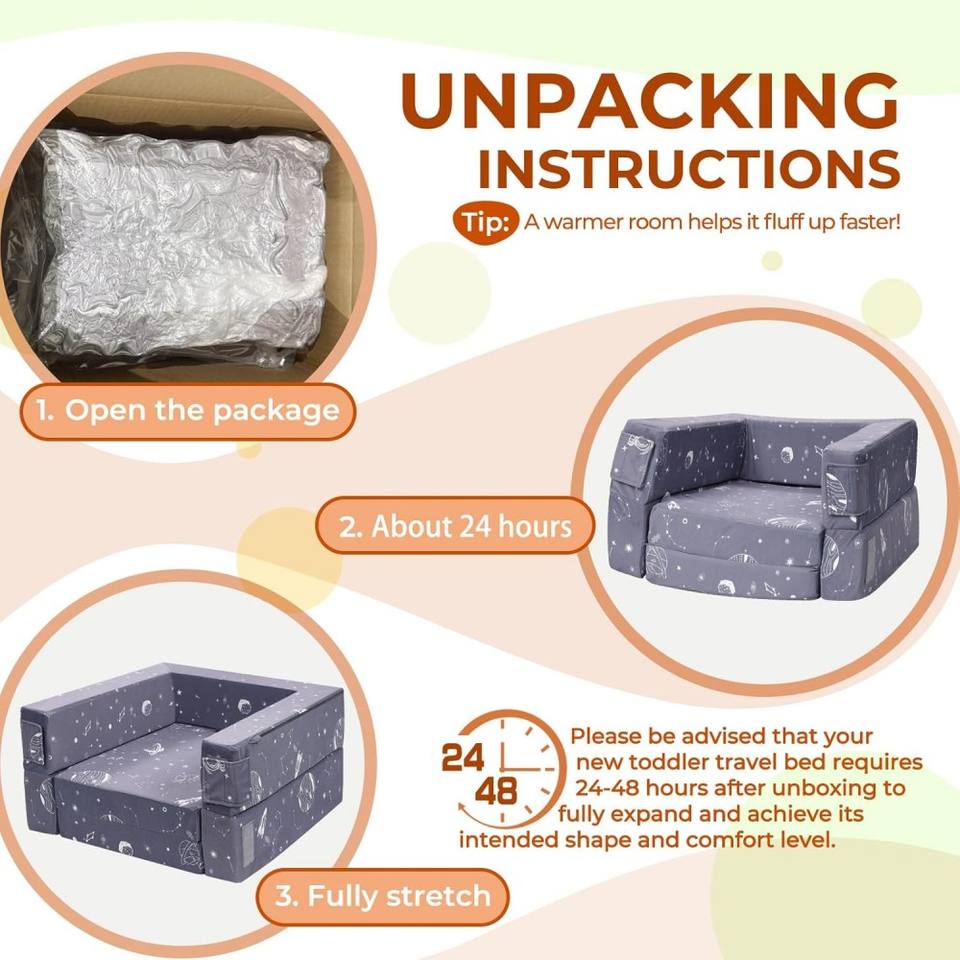 UNPACKING INSTRUCTIONS

Tip: A warmer room helps it fluff up faster!

1. Open the package

2. About 24 hours

3. Fully stretch

24
48

Please be advised that your new toddler travel bed requires 24-48 hours after unboxing to fully expand and achieve its intended shape and comfort level.