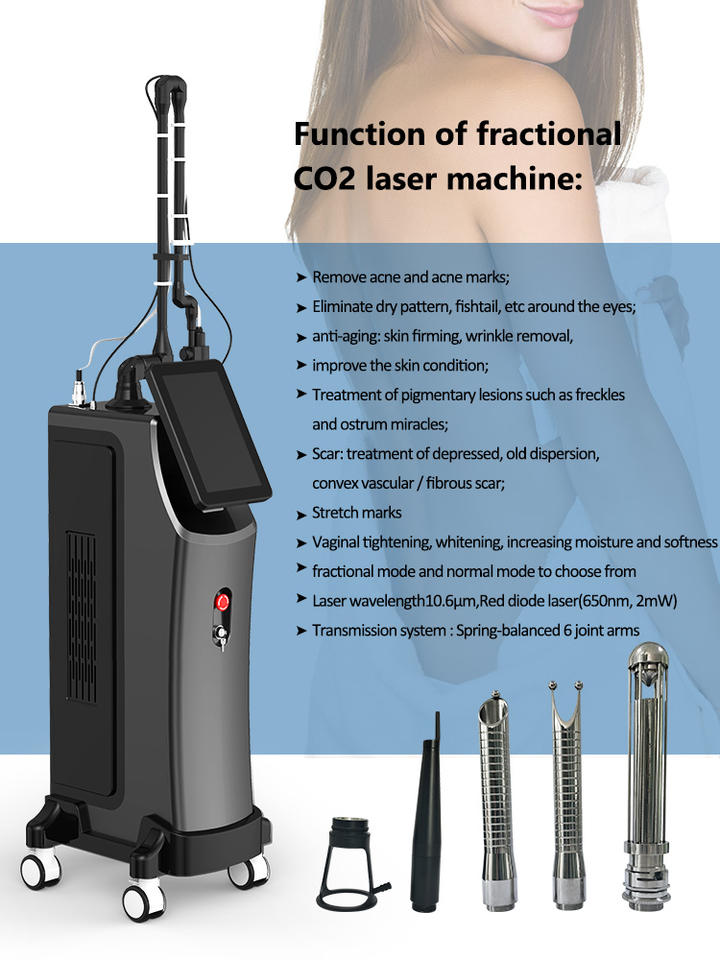 Function of fractional CO2 laser machine:

➤ Remove acne and acne marks;
➤ Eliminate dry pattern, fishtail, etc around the eyes;
➤ anti-aging: skin firming, wrinkle removal,
➤ improve the skin condition;
➤ Treatment of pigmentary lesions such as freckles and ostrum miracles;
➤ Scar: treatment of depressed, old dispersion, convex vascular / fibrous scar;
➤ Stretch marks
➤ Vaginal tightening, whitening, increasing moisture and softness
➤ fractional mode and normal mode to choose from
➤ Laser wavelength10.6μm,Red diode laser(650nm, 2mW)
➤ Transmission system : Spring-balanced 6 joint arms