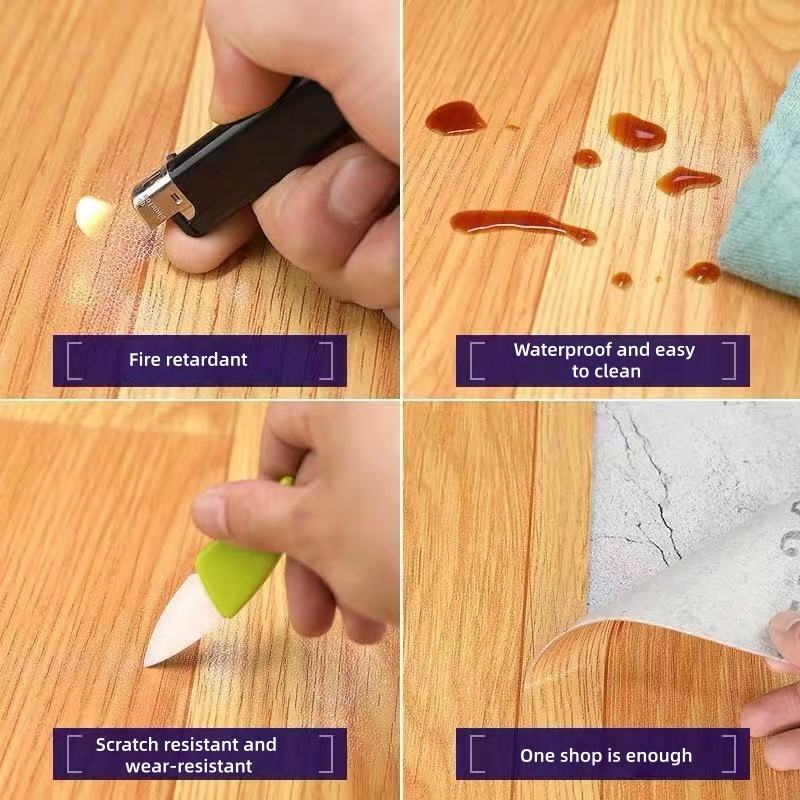 Fire retardant

Waterproof and easy to clean

Scratch resistant and wear-resistant

One shop is enough