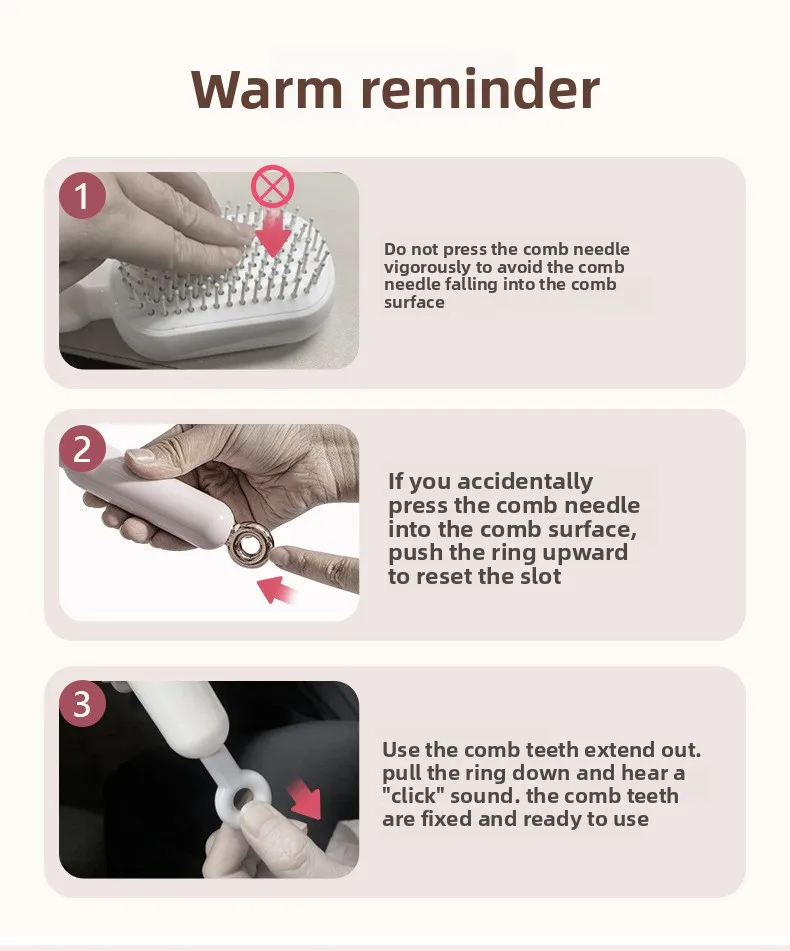 Warm reminder

1

Do not press the comb needle vigorously to avoid the comb needle falling into the comb surface

2

If you accidentally press the comb needle into the comb surface, push the ring upward to reset the slot

3

Use the comb teeth extend out. pull the ring down and hear a "click" sound. the comb teeth are fixed and ready to use