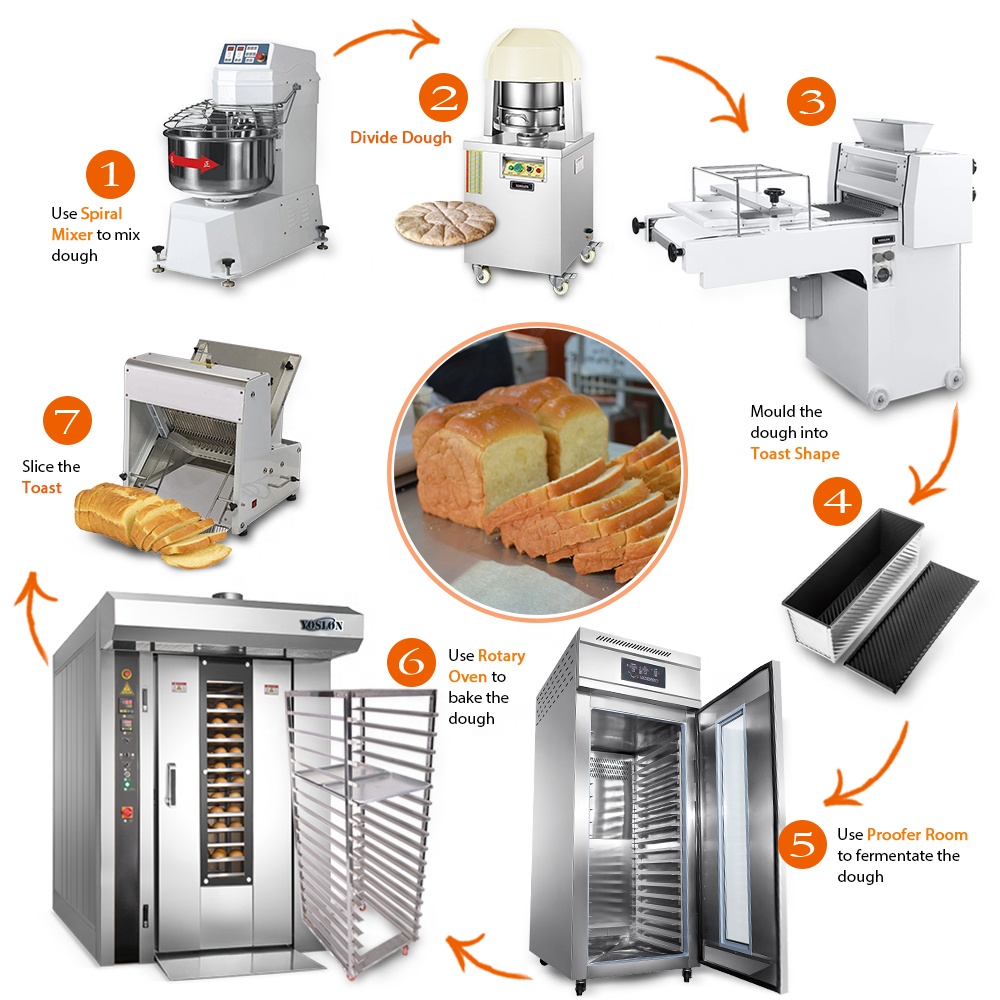 1
Use Spiral Mixer to mix dough

2
Divide Dough

3
Mould the dough into Toast Shape

4

5
Use Proofer Room to fermentate the dough

6
Use Rotary Oven to bake the dough

YOSLON

7
Slice the Toast