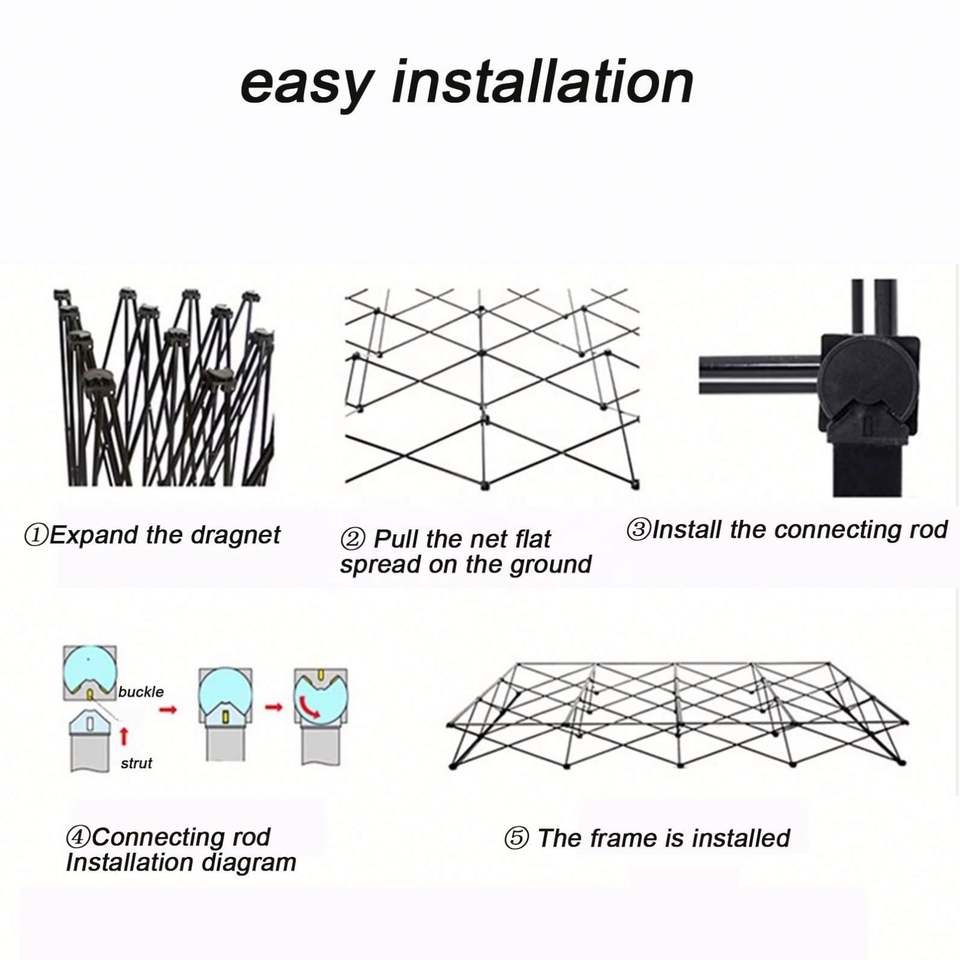 easy installation

①Expand the dragnet

② Pull the net flat spread on the ground

③Install the connecting rod

buckle

strut

④Connecting rod Installation diagram

⑤ The frame is installed