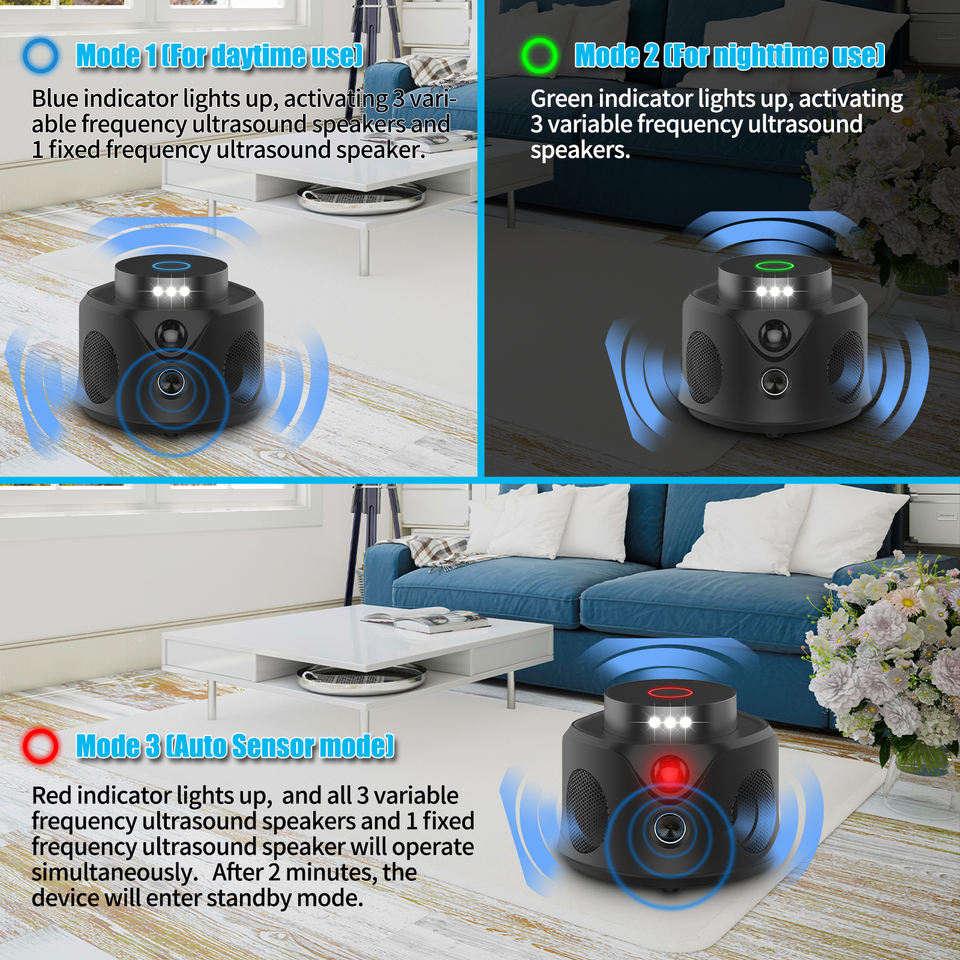 Mode 1 (For daytime use)

Blue indicator lights up, activating 3 variable frequency ultrasound speakers and 1 fixed frequency ultrasound speaker.

Mode 2 (For nighttime use)

Green indicator lights up, activating 3 variable frequency ultrasound speakers.

Mode 3 (Auto Sensor mode)

Red indicator lights up, and all 3 variable frequency ultrasound speakers and 1 fixed frequency ultrasound speaker will operate simultaneously. After 2 minutes, the device will enter standby mode.