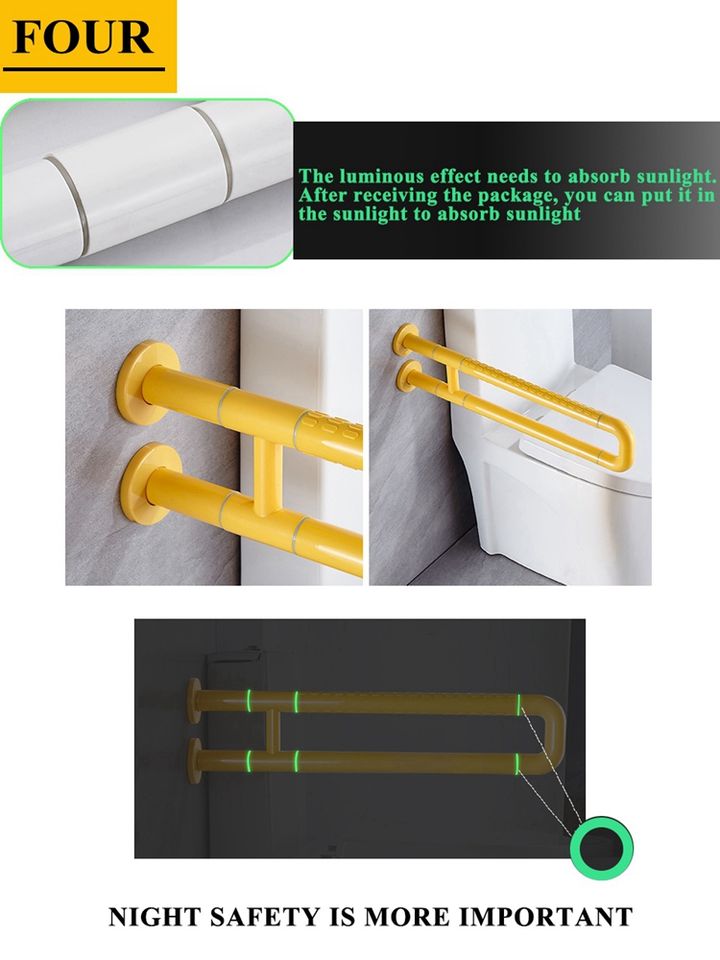 FOUR

The luminous effect needs to absorb sunlight. After receiving the package, you can put it in the sunlight to absorb sunlight

NIGHT SAFETY IS MORE IMPORTANT