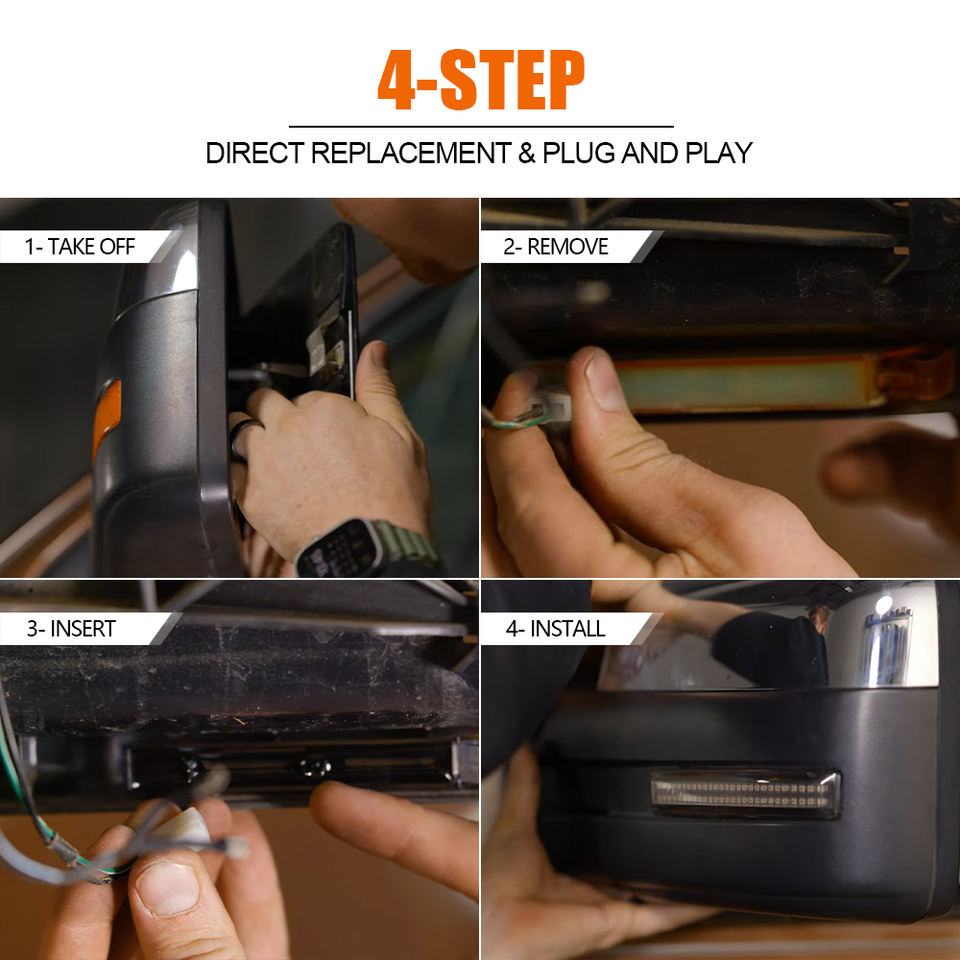 4-STEP

DIRECT REPLACEMENT & PLUG AND PLAY

1- TAKE OFF

2- REMOVE

3- INSERT

4- INSTALL