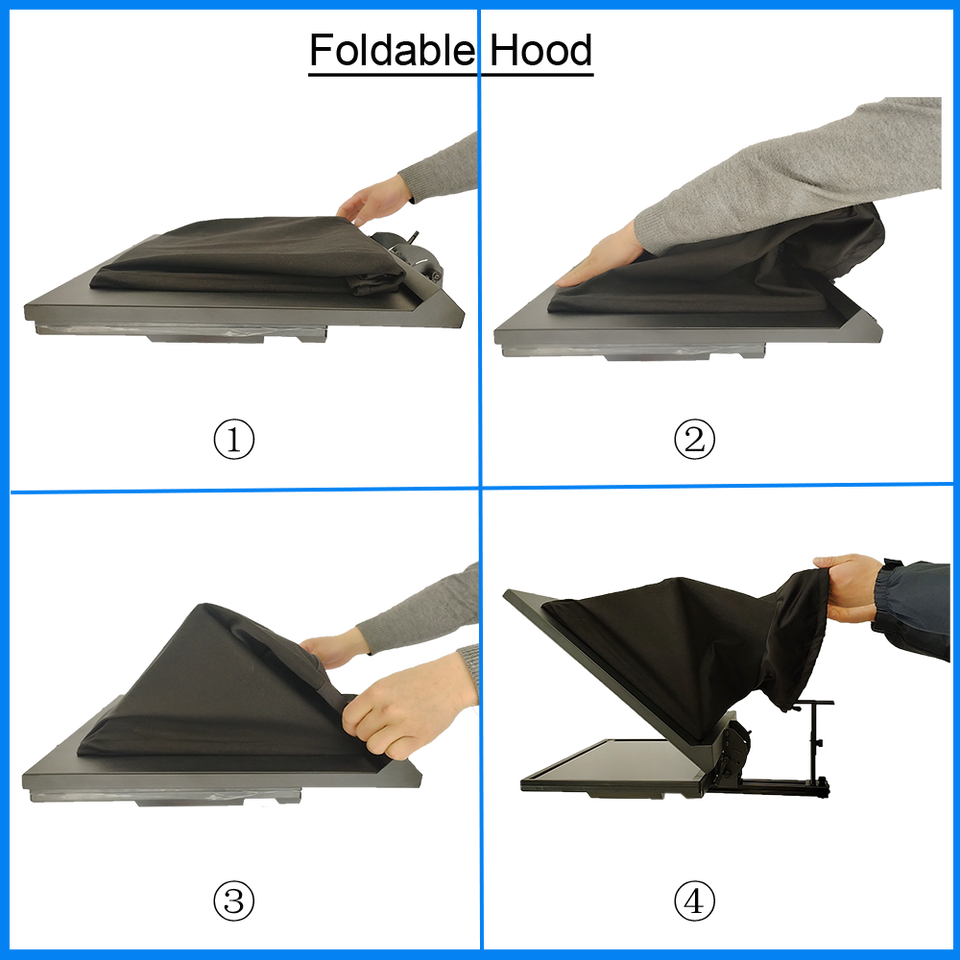 Foldable Hood

①

②

③

④