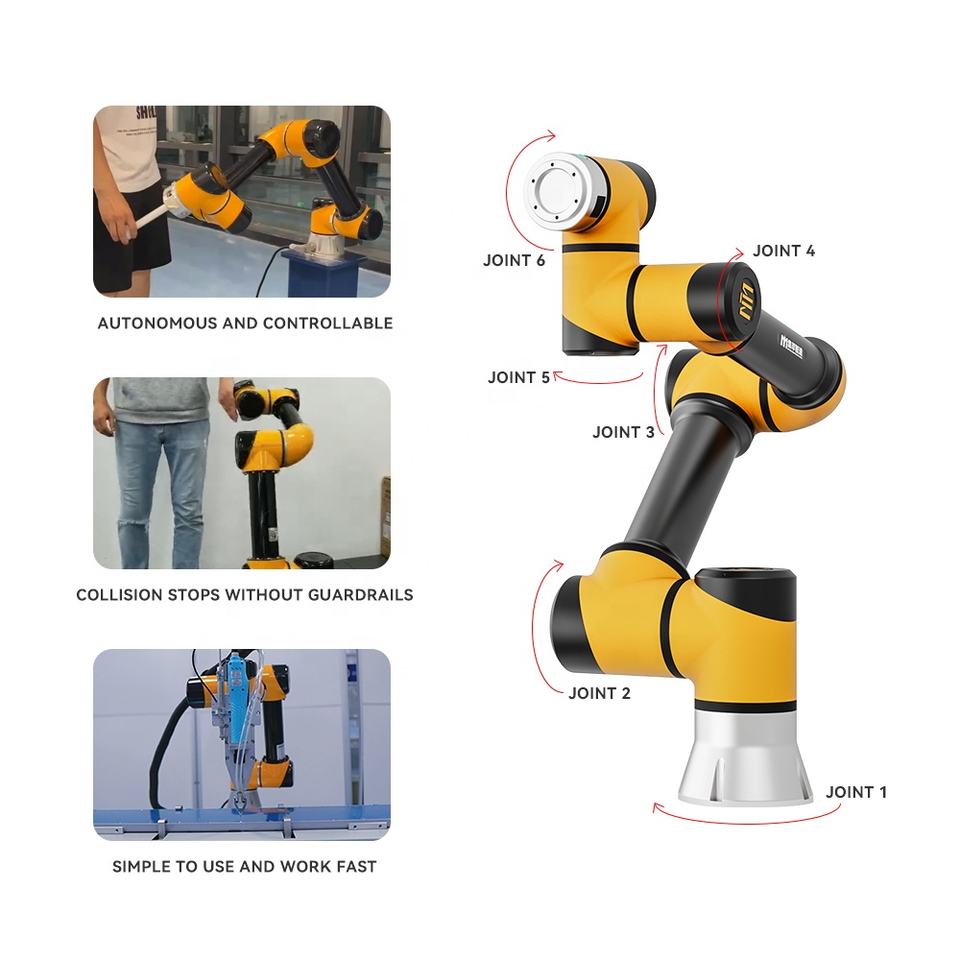 AUTONOMOUS AND CONTROLLABLE

COLLISION STOPS WITHOUT GUARDRAILS

SIMPLE TO USE AND WORK FAST

JOINT 6

JOINT 4

JOINT 5

JOINT 3

JOINT 2

JOINT 1