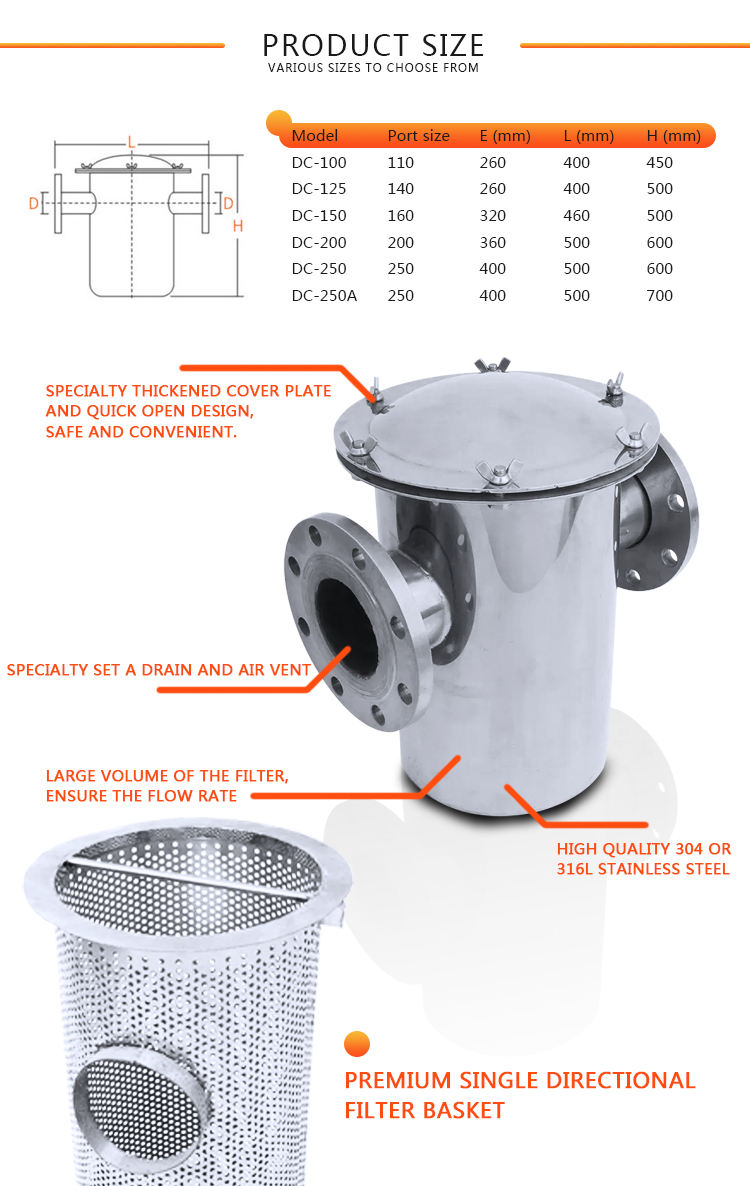 PRODUCT SIZE
VARIOUS SIZES TO CHOOSE FROM

L
D
D
H

| Model | Port size | E (mm) | L (mm) | H (mm) |
|---|---|---|---|---|
| DC-100 | 110 | 260 | 400 | 450 |
| DC-125 | 140 | 260 | 400 | 500 |
| DC-150 | 160 | 320 | 460 | 500 |
| DC-200 | 200 | 360 | 500 | 600 |
| DC-250 | 250 | 400 | 500 | 600 |
| DC-250A | 250 | 400 | 500 | 700 |

SPECIALTY THICKENED COVER PLATE AND QUICK OPEN DESIGN, SAFE AND CONVENIENT.

SPECIALTY SET A DRAIN AND AIR VENT

LARGE VOLUME OF THE FILTER, ENSURE THE FLOW RATE

HIGH QUALITY 304 OR 316L STAINLESS STEEL

PREMIUM SINGLE DIRECTIONAL FILTER BASKET