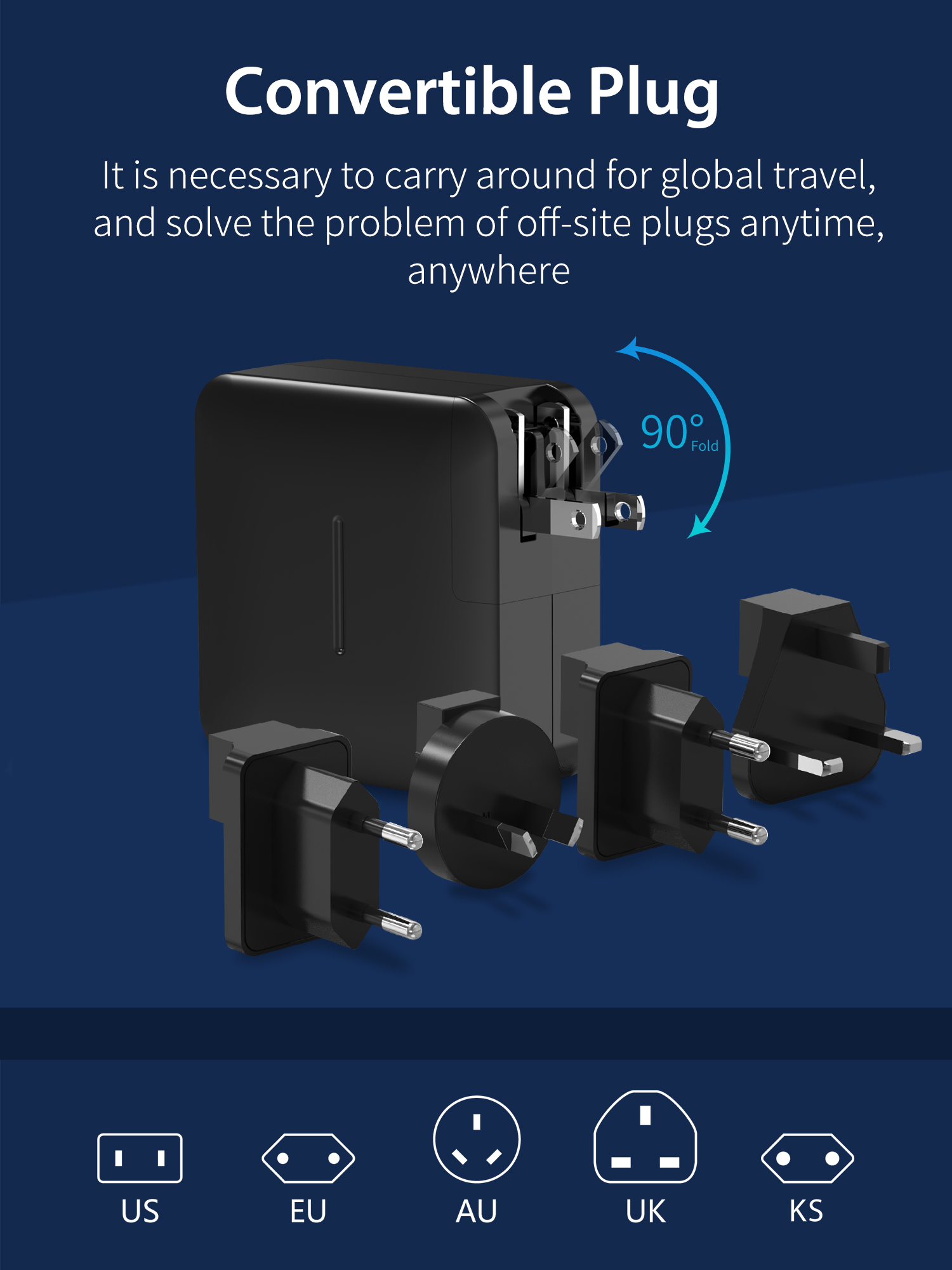 Convertible Plug

It is necessary to carry around for global travel, and solve the problem of off-site plugs anytime, anywhere

90° Fold

US

EU

AU

UK

KS