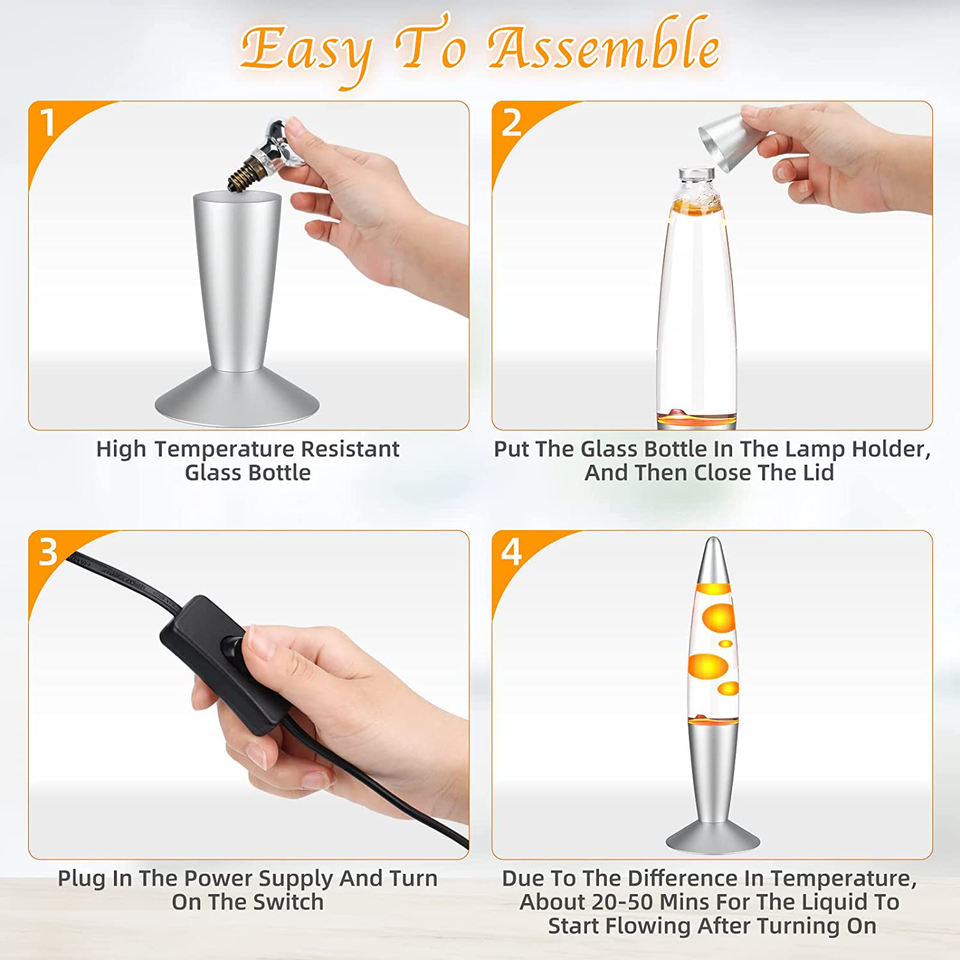 Easy To Assemble

1

High Temperature Resistant Glass Bottle

2

Put The Glass Bottle In The Lamp Holder, And Then Close The Lid

3

Plug In The Power Supply And Turn On The Switch

4

Due To The Difference In Temperature, About 20-50 Mins For The Liquid To Start Flowing After Turning On