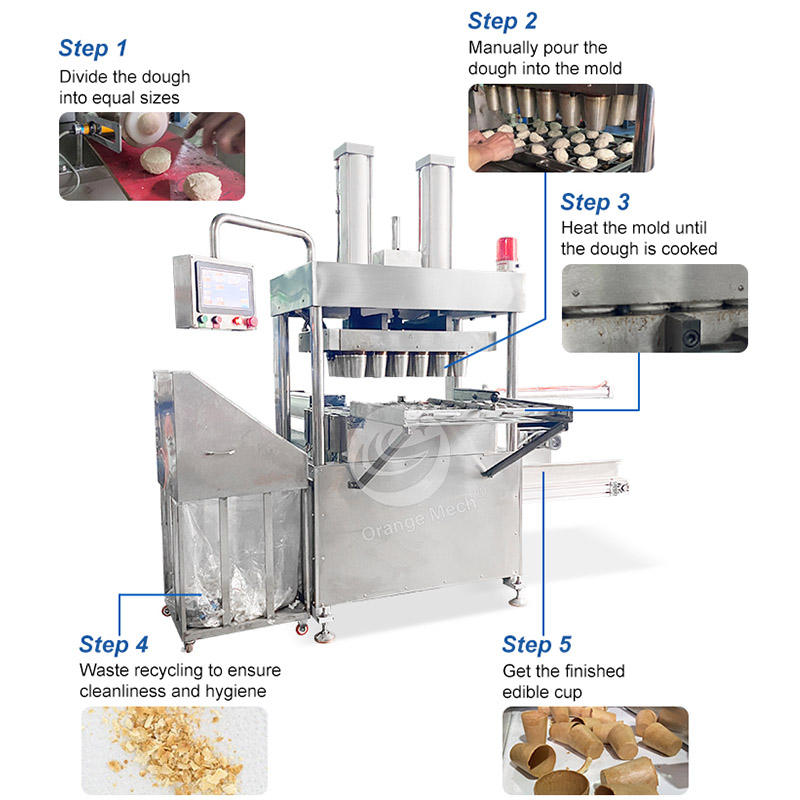 Step 1
Divide the dough into equal sizes

Step 2
Manually pour the dough into the mold

Step 3
Heat the mold until the dough is cooked

Orange Mech

Step 4
Waste recycling to ensure cleanliness and hygiene

Step 5
Get the finished edible cup