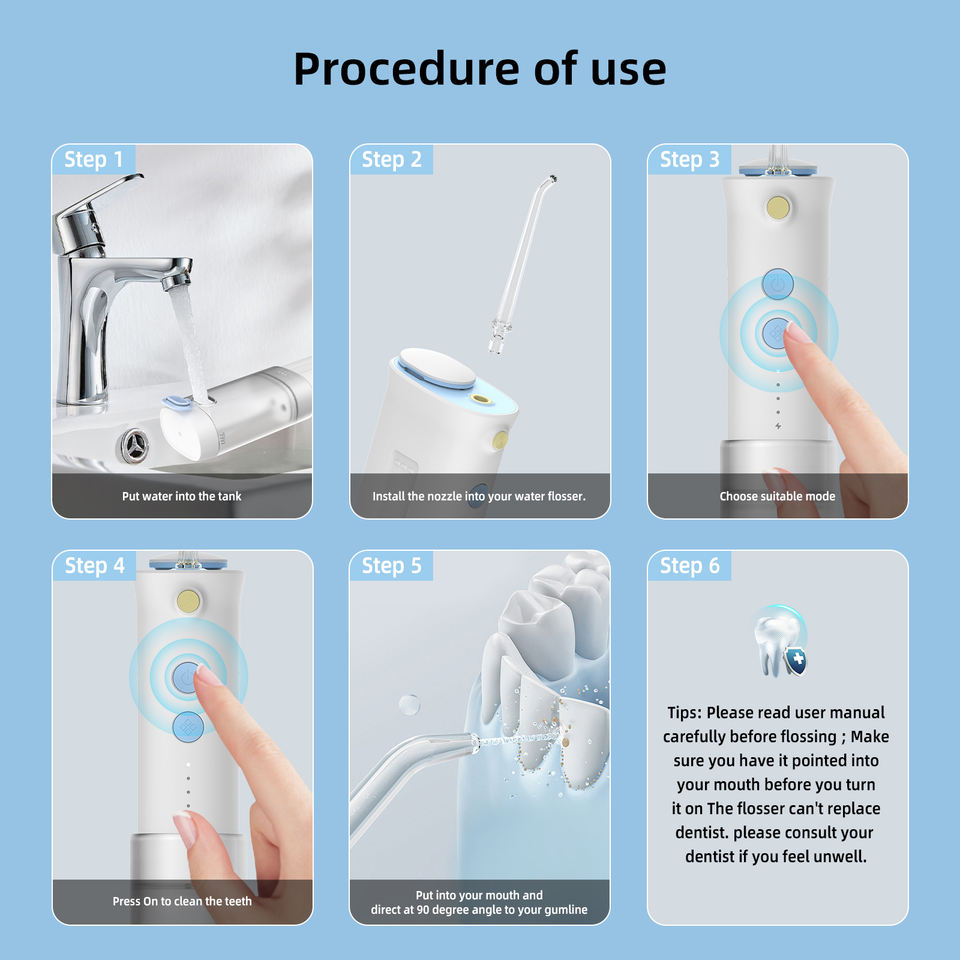 Procedure of use

Step 1

Put water into the tank

Step 2

Install the nozzle into your water flosser.

Step 3

Choose suitable mode

Step 4

Press On to clean the teeth

Step 5

Put into your mouth and direct at 90 degree angle to your gumline

Step 6

Tips: Please read user manual carefully before flossing ; Make sure you have it pointed into your mouth before you turn it on The flosser can't replace dentist. please consult your dentist if you feel unwell.