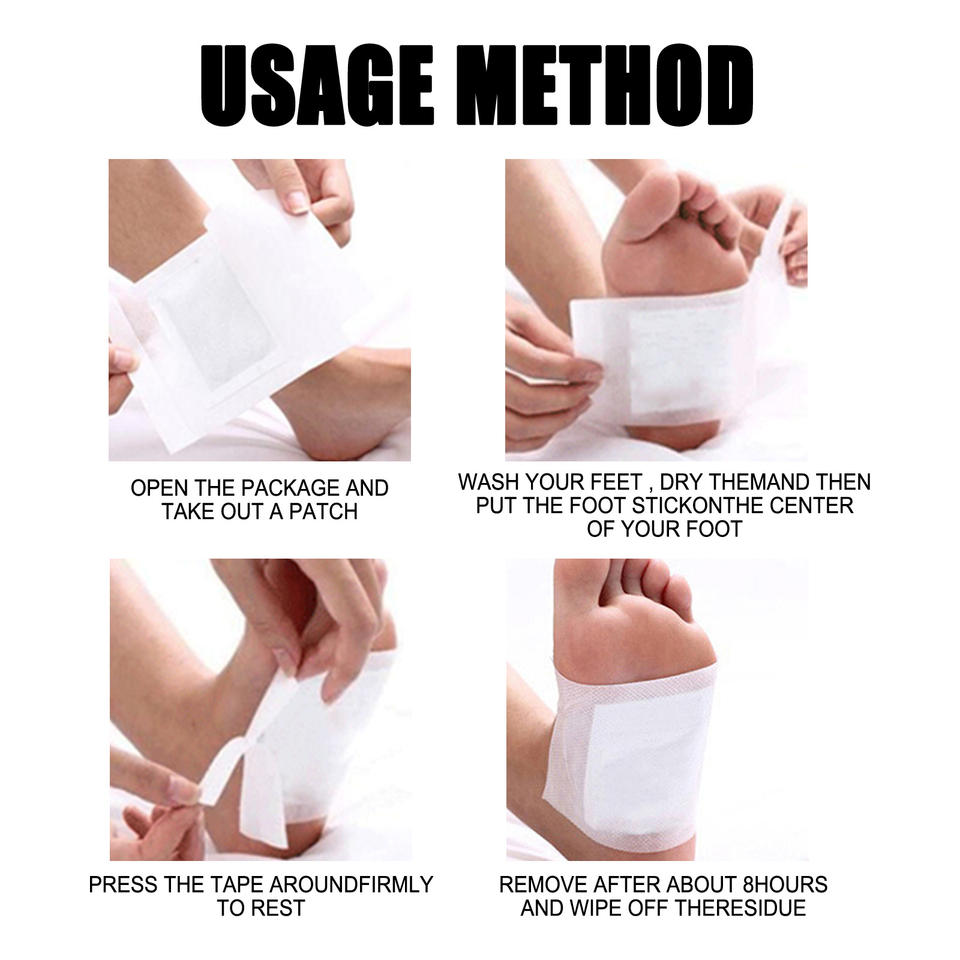 USAGE METHOD

OPEN THE PACKAGE AND TAKE OUT A PATCH

WASH YOUR FEET , DRY THEMAND THEN PUT THE FOOT STICKONTHE CENTER OF YOUR FOOT

PRESS THE TAPE AROUNDFIRMLY TO REST

REMOVE AFTER ABOUT 8HOURS AND WIPE OFF THERESIDUE