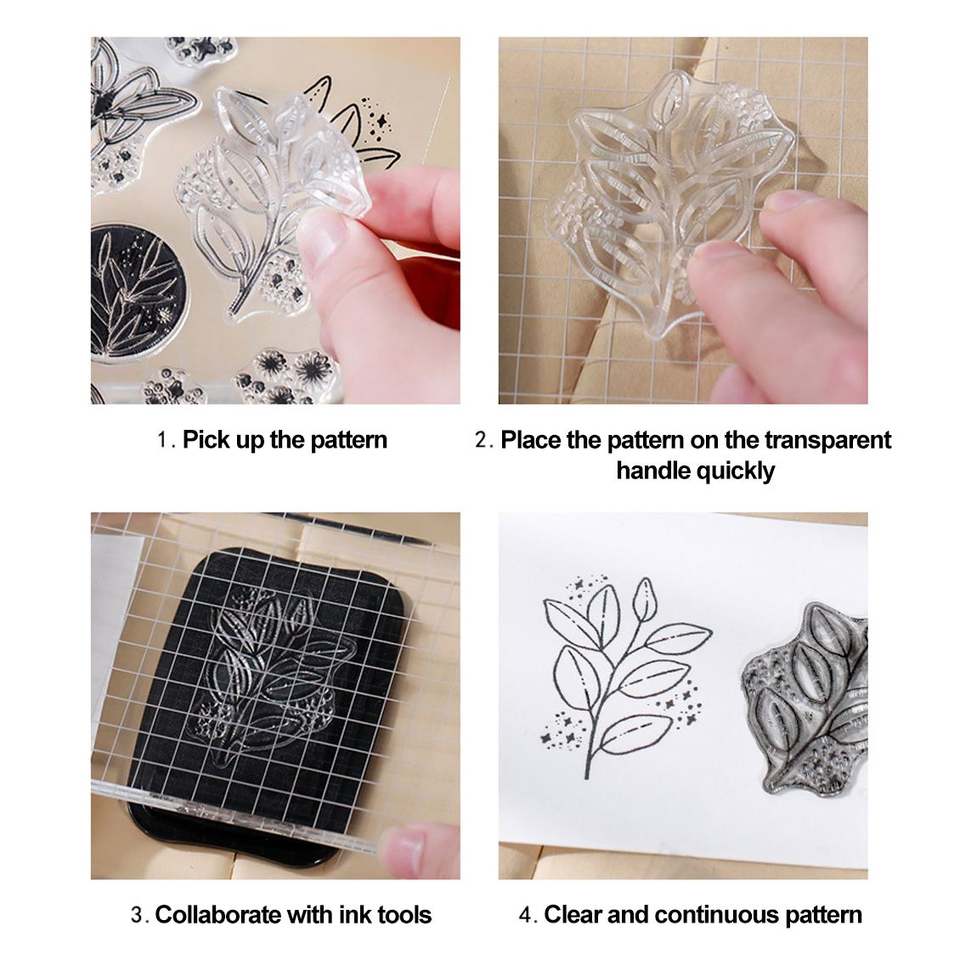 1. Pick up the pattern

2. Place the pattern on the transparent handle quickly

3. Collaborate with ink tools

4. Clear and continuous pattern