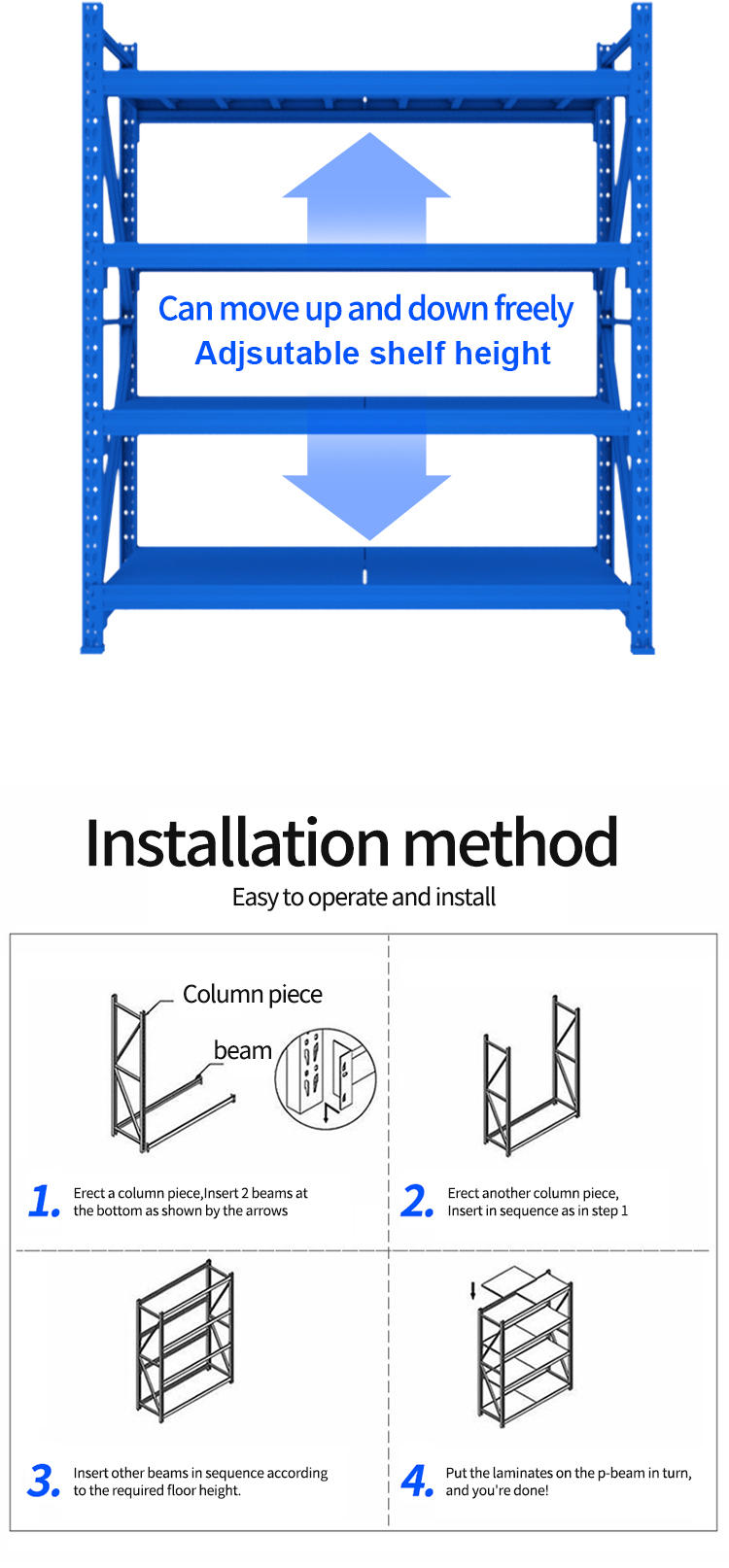 Can move up and down freely
Adjsutable shelf height

Installation method
Easy to operate and install

Column piece
beam

1. Erect a column piece,Insert 2 beams at the bottom as shown by the arrows

2. Erect another column piece, Insert in sequence as in step 1

3. Insert other beams in sequence according to the required floor height.

4. Put the laminates on the p-beam in turn, and you're done!