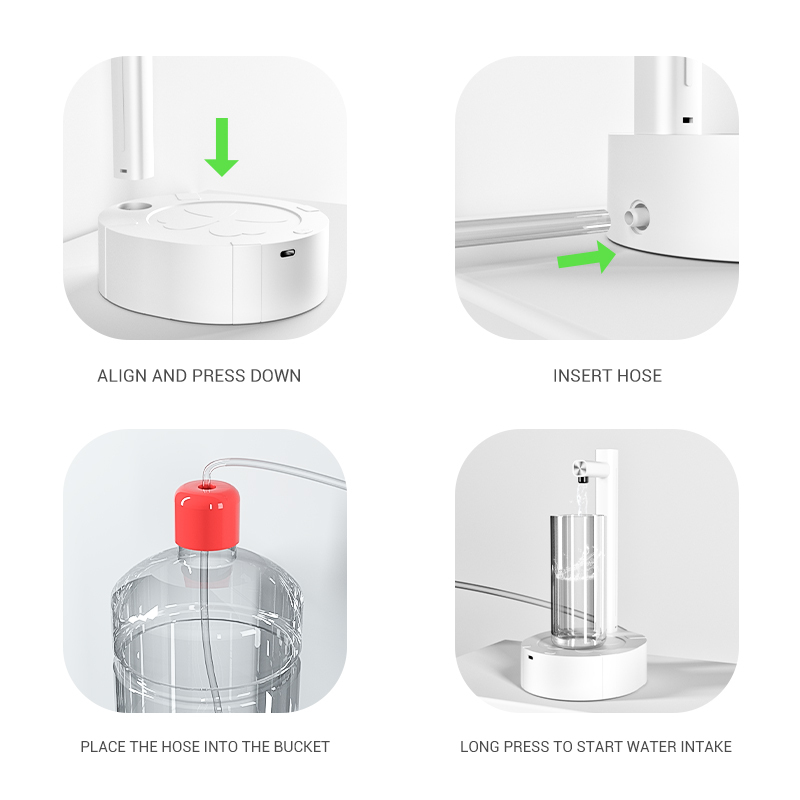 ALIGN AND PRESS DOWN

INSERT HOSE

PLACE THE HOSE INTO THE BUCKET

LONG PRESS TO START WATER INTAKE