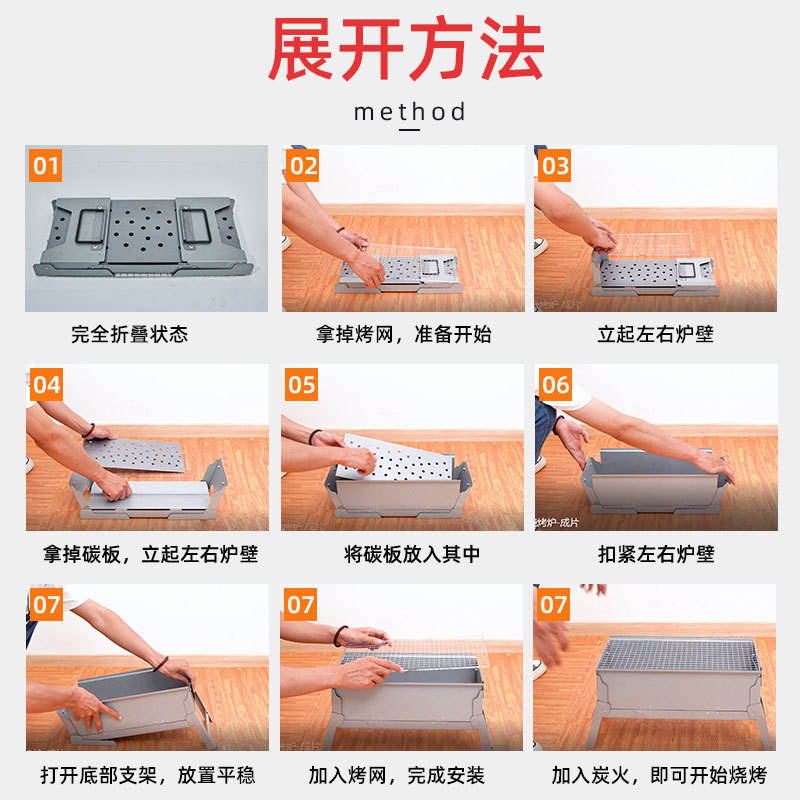 展开方法

method

01
完全折叠状态

02
拿掉烤网，准备开始

03
立起左右炉壁

04
拿掉碳板，立起左右炉壁

05
将碳板放入其中

06
烤炉·成片
扣紧左右炉壁

07
打开底部支架，放置平稳

07
加入烤网，完成安装

07
加入炭火，即可开始烧烤