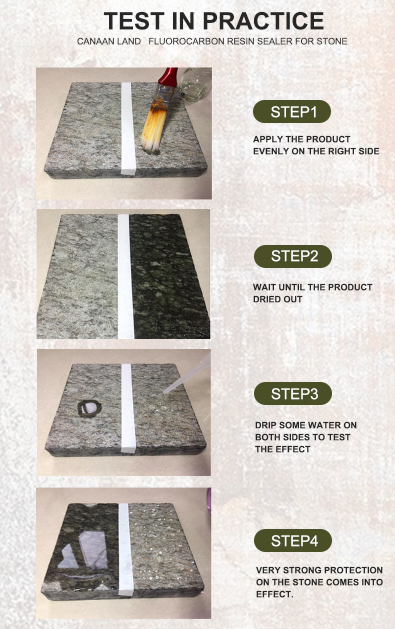 TEST IN PRACTICE

CANAAN LAND FLUOROCARBON RESIN SEALER FOR STONE

STEP1

APPLY THE PRODUCT EVENLY ON THE RIGHT SIDE

STEP2

WAIT UNTIL THE PRODUCT DRIED OUT

STEP3

DRIP SOME WATER ON BOTH SIDES TO TEST THE EFFECT

STEP4

VERY STRONG PROTECTION ON THE STONE COMES INTO EFFECT.