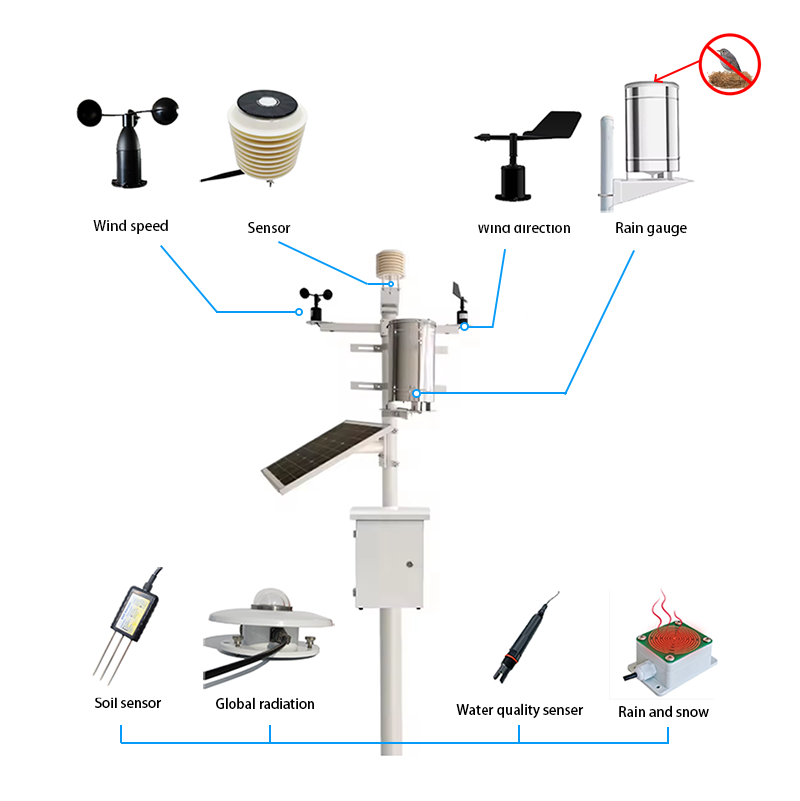 Wind speed

Sensor

Wind direction

Rain gauge

Soil sensor

Global radiation

Water quality senser

Rain and snow