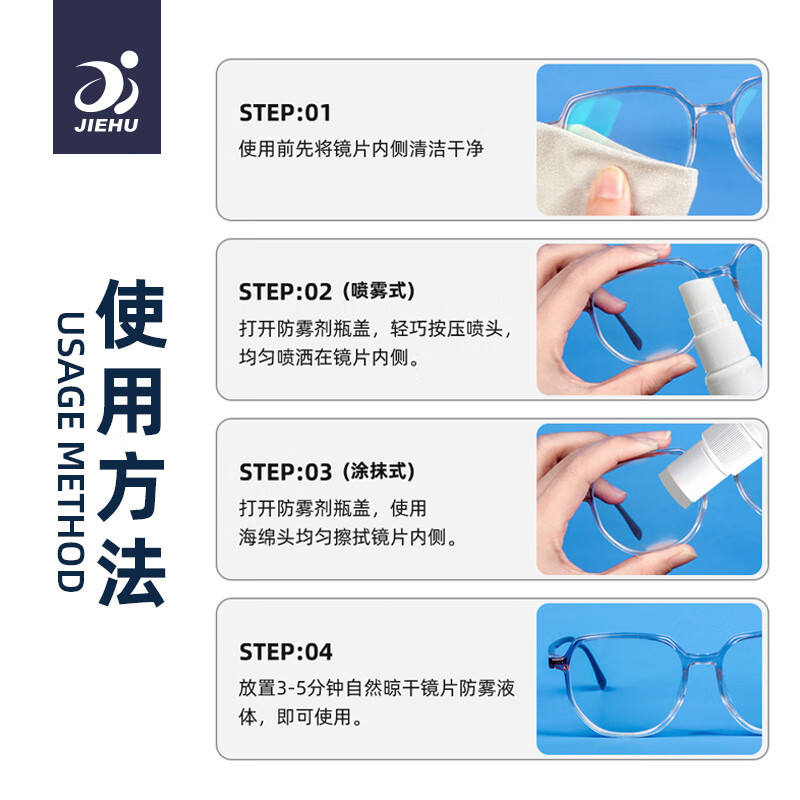 JIEHU

使用方法
USAGE METHOD

STEP:01
使用前先将镜片内侧清洁干净

STEP:02（喷雾式）
打开防雾剂瓶盖，轻巧按压喷头，均匀喷洒在镜片内侧。

STEP:03（涂抹式）
打开防雾剂瓶盖，使用海绵头均匀擦拭镜片内侧。

STEP:04
放置3-5分钟自然晾干镜片防雾液体，即可使用。