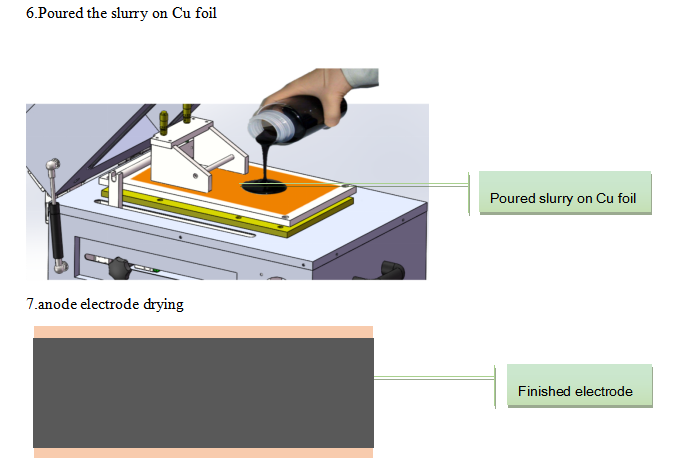 6.Poured the slurry on Cu foil

Poured slurry on Cu foil

7.anode electrode drying

Finished electrode