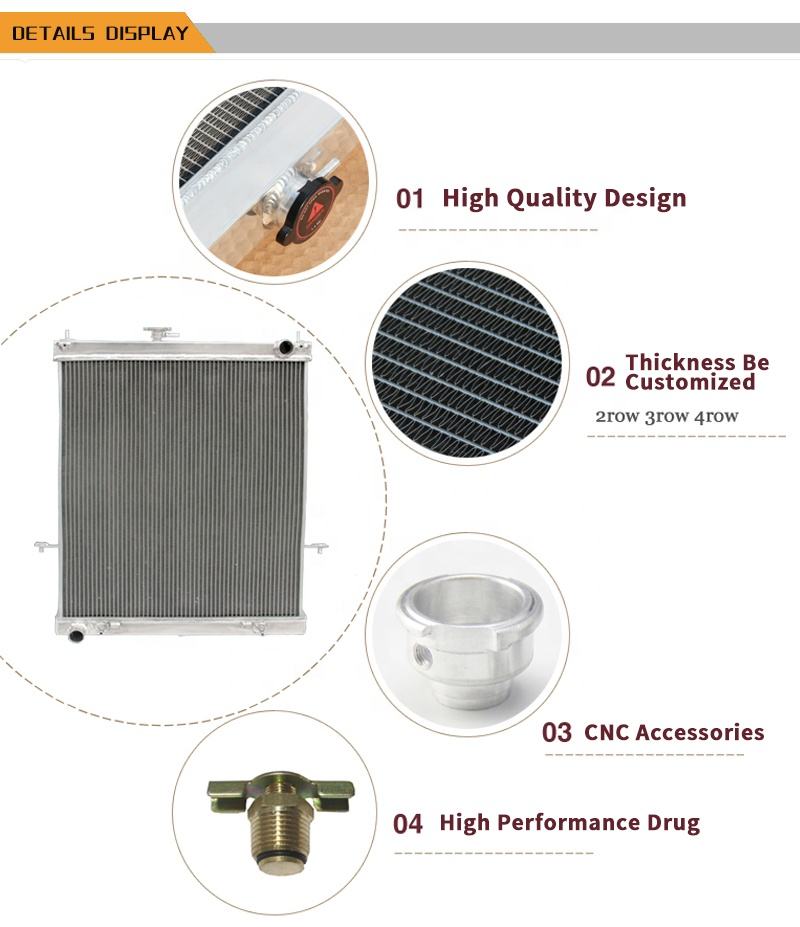 DETAILS DISPLAY

01 High Quality Design

02 Thickness Be Customized

2row 3row 4row

03 CNC Accessories

04 High Performance Drug