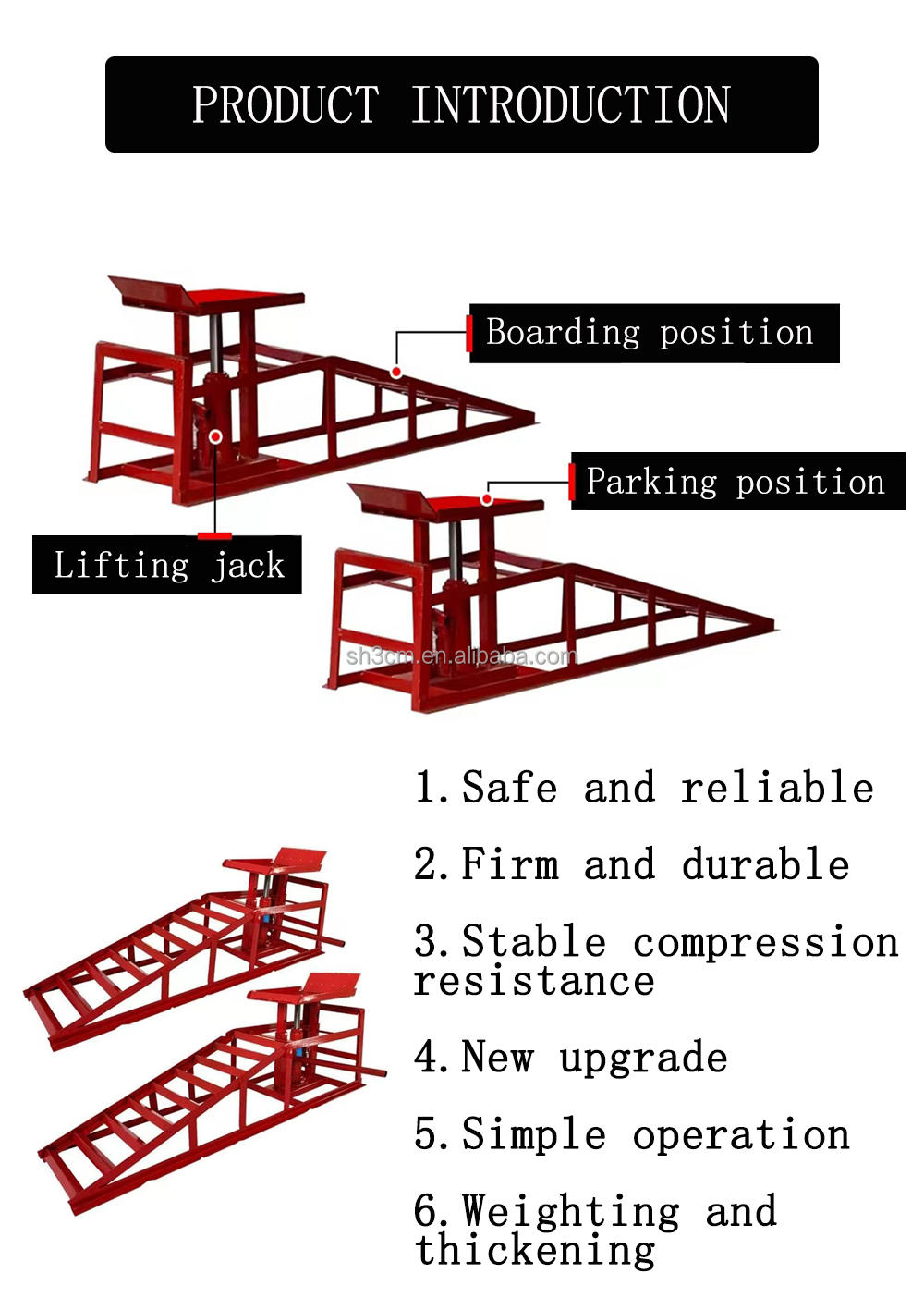 PRODUCT INTRODUCTION

Boarding position

Parking position

Lifting jack

sh3cm.en.alibaba.com

1. Safe and reliable

2. Firm and durable

3. Stable compression resistance

4. New upgrade

5. Simple operation

6. Weighting and thickening