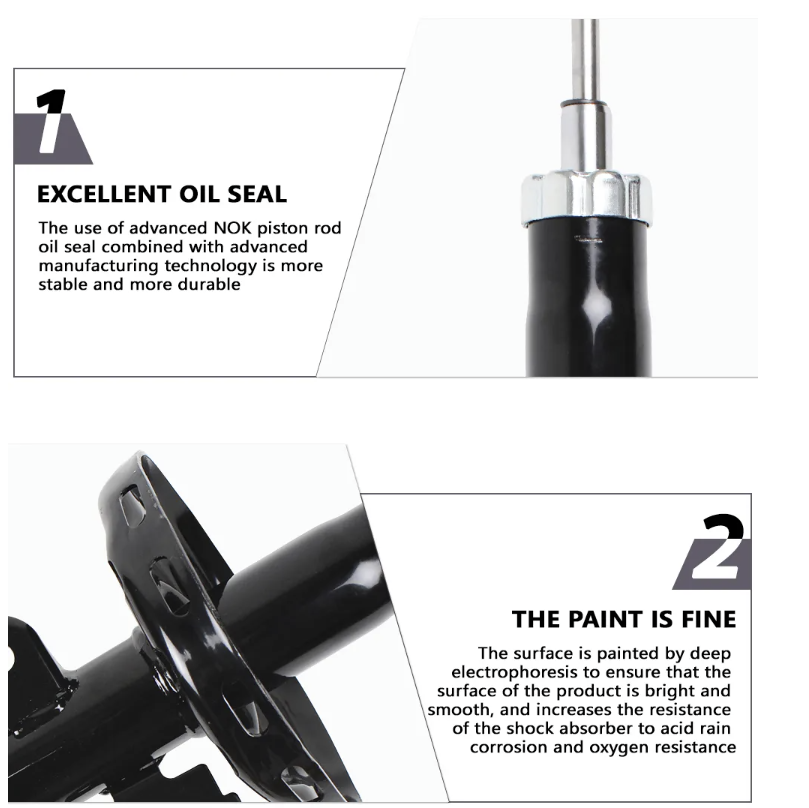 1

EXCELLENT OIL SEAL

The use of advanced NOK piston rod oil seal combined with advanced manufacturing technology is more stable and more durable

2

THE PAINT IS FINE

The surface is painted by deep electrophoresis to ensure that the surface of the product is bright and smooth, and increases the resistance of the shock absorber to acid rain corrosion and oxygen resistance