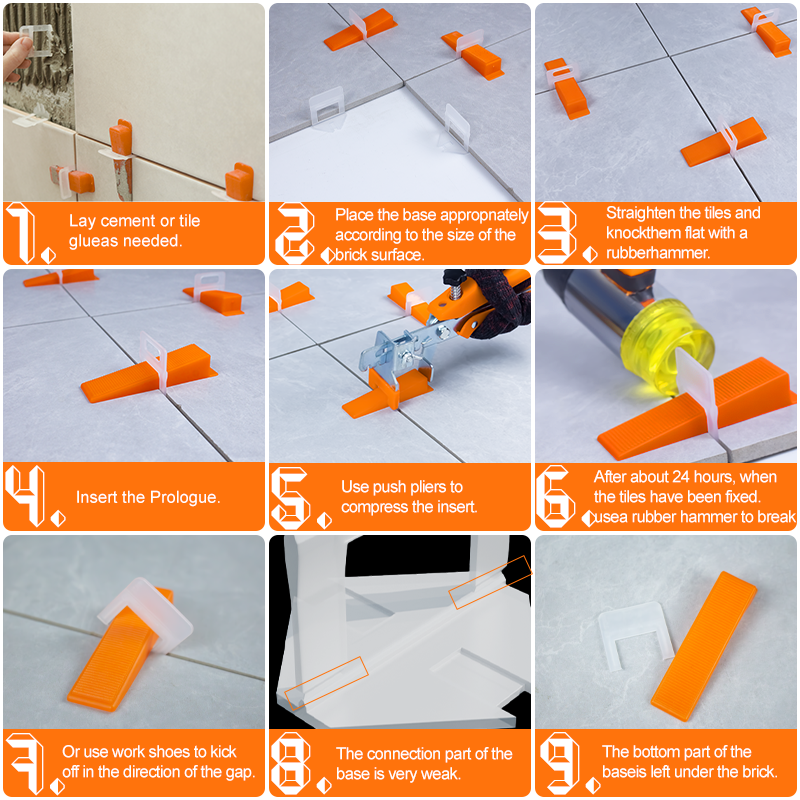 1. Lay cement or tile glueas needed.

2. Place the base appropnately according to the size of the brick surface.

3. Straighten the tiles and knockthem flat with a rubberhammer.

4. Insert the Prologue.

5. Use push pliers to compress the insert.

6. After about 24 hours, when the tiles have been fixed. usea rubber hammer to break

7. Or use work shoes to kick off in the direction of the gap.

8. The connection part of the base is very weak.

9. The bottom part of the baseis left under the brick.