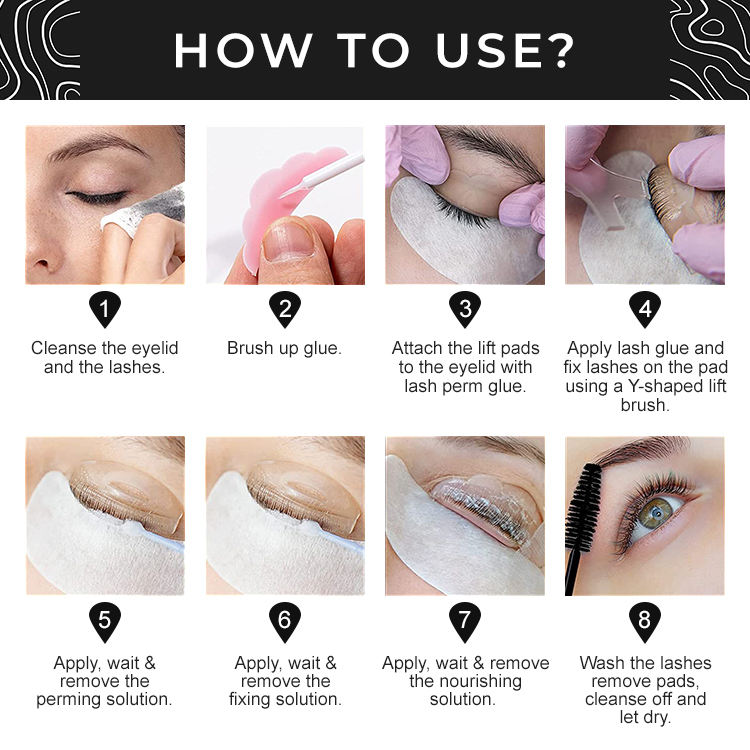 HOW TO USE?

1
Cleanse the eyelid and the lashes.

2
Brush up glue.

3
Attach the lift pads to the eyelid with lash perm glue.

4
Apply lash glue and fix lashes on the pad using a Y-shaped lift brush.

5
Apply, wait & remove the perming solution.

6
Apply, wait & remove the fixing solution.

7
Apply, wait & remove the nourishing solution.

8
Wash the lashes remove pads, cleanse off and let dry.