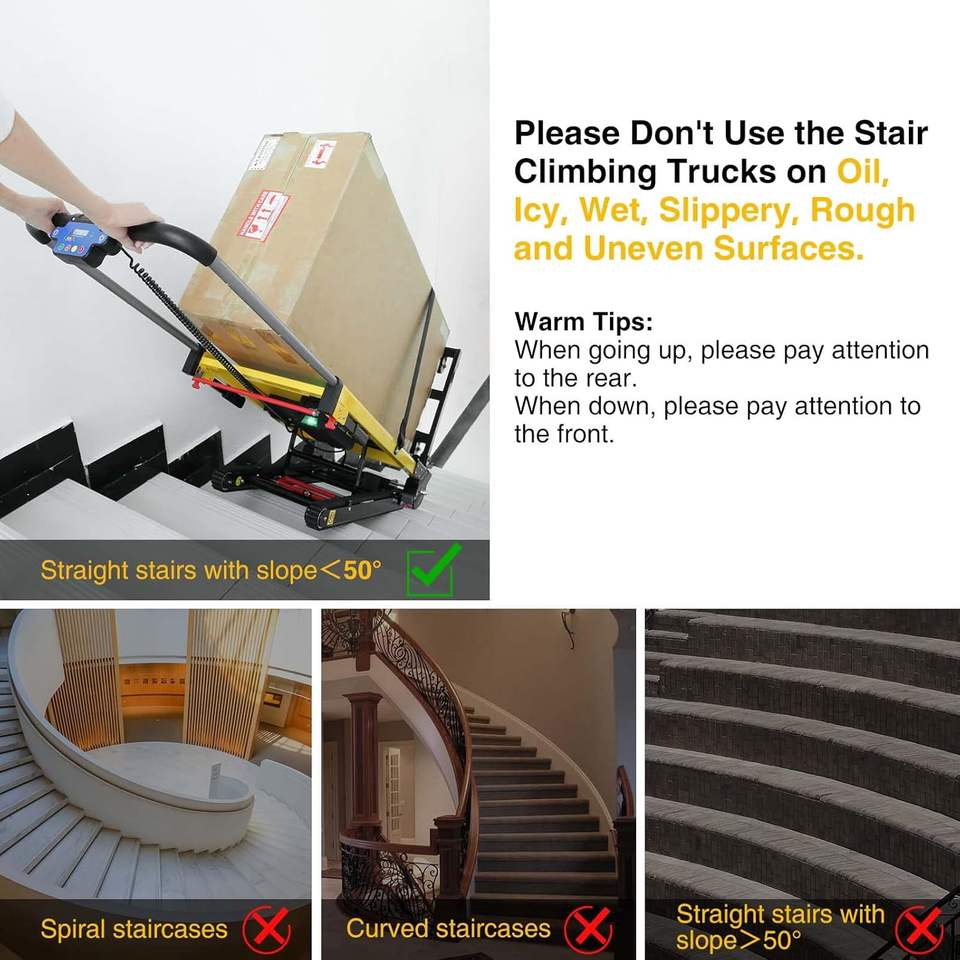 Please Don't Use the Stair Climbing Trucks on Oil, Icy, Wet, Slippery, Rough and Uneven Surfaces.

Warm Tips:
When going up, please pay attention to the rear.
When down, please pay attention to the front.

Straight stairs with slope<50°

Spiral staircases

Curved staircases

Straight stairs with slope>50°