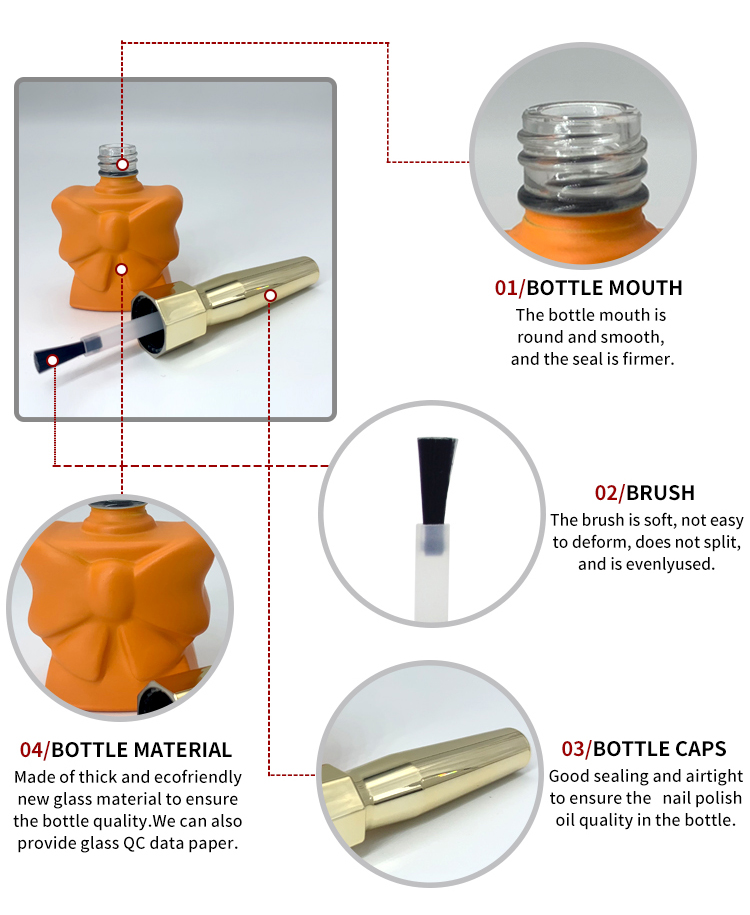 01/BOTTLE MOUTH
The bottle mouth is round and smooth, and the seal is firmer.

02/BRUSH
The brush is soft, not easy to deform, does not split, and is evenlyused.

04/BOTTLE MATERIAL
Made of thick and ecofriendly new glass material to ensure the bottle quality.We can also provide glass QC data paper.

03/BOTTLE CAPS
Good sealing and airtight to ensure the nail polish oil quality in the bottle.