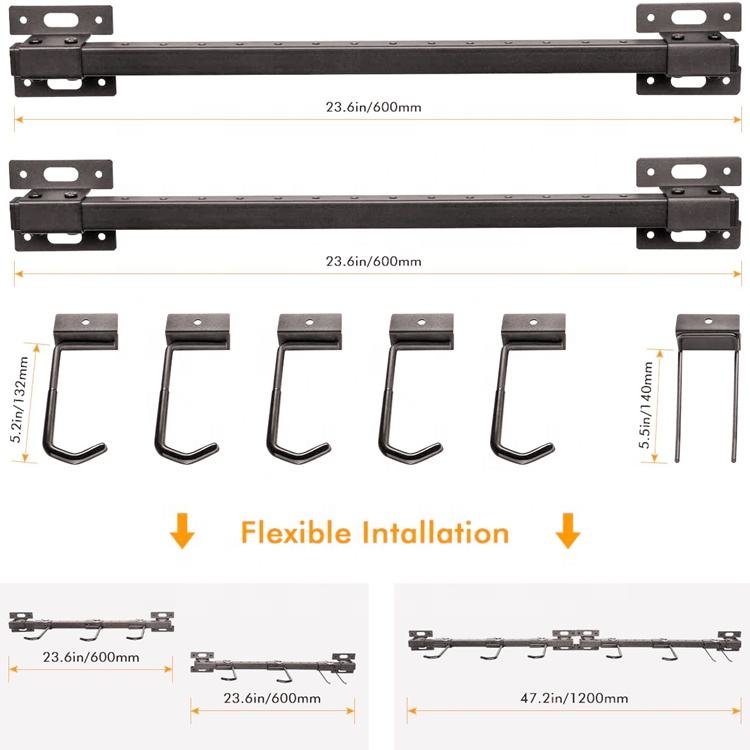 23.6in/600mm

23.6in/600mm

5.2in/132mm

5.5in/140mm

Flexible Intallation

23.6in/600mm

23.6in/600mm

47.2in/1200mm